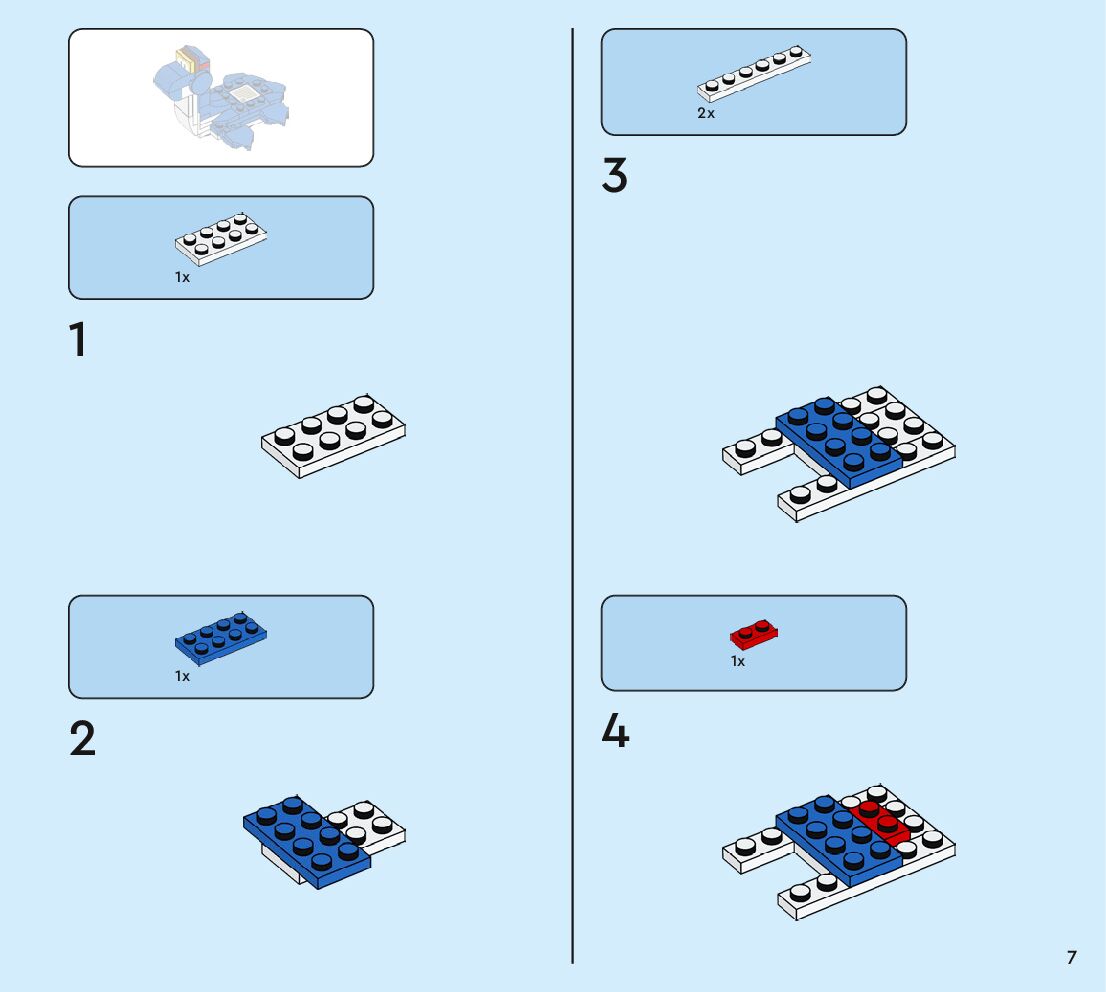 1x

1

1x

2

2x

3

1x

4

7