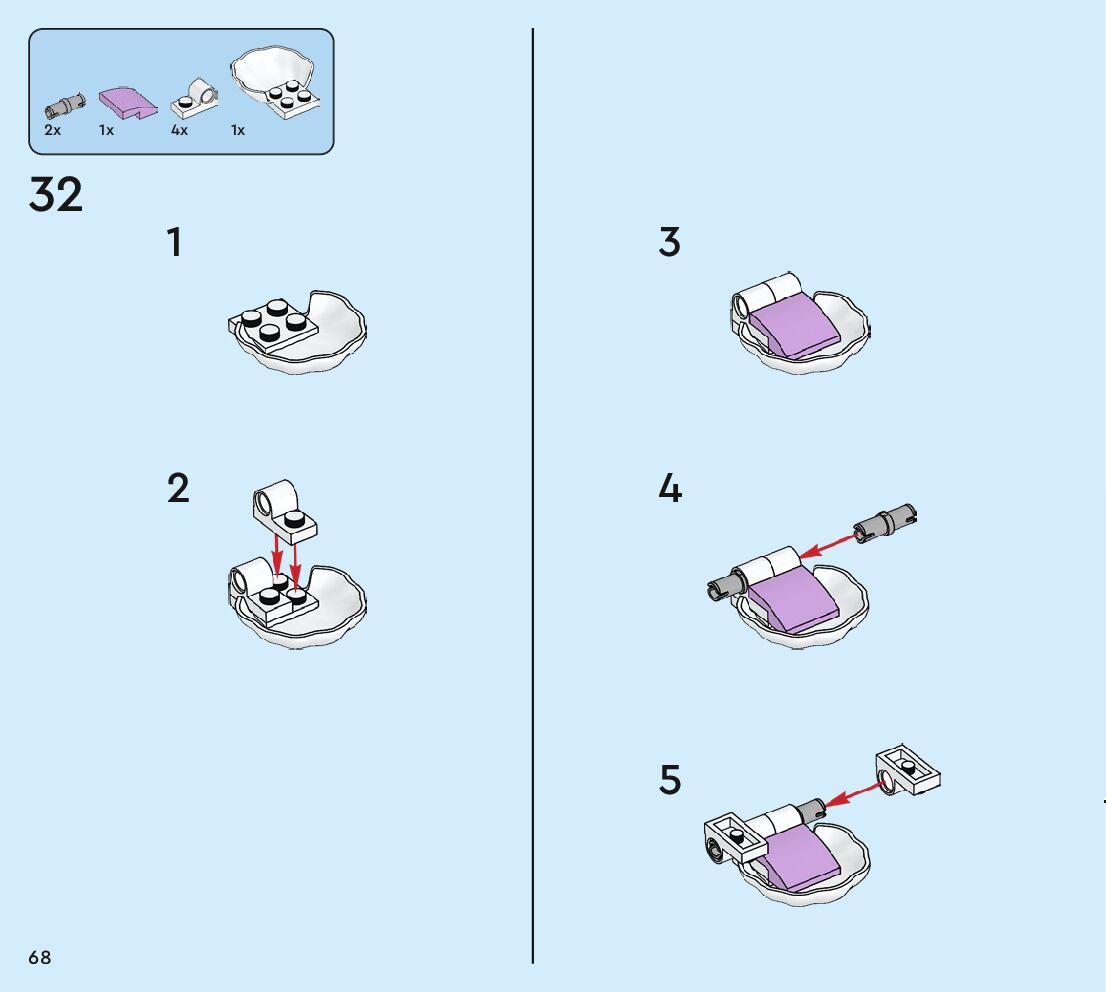 2x 1x 4x 1x

32

1

2

3

4

5

68