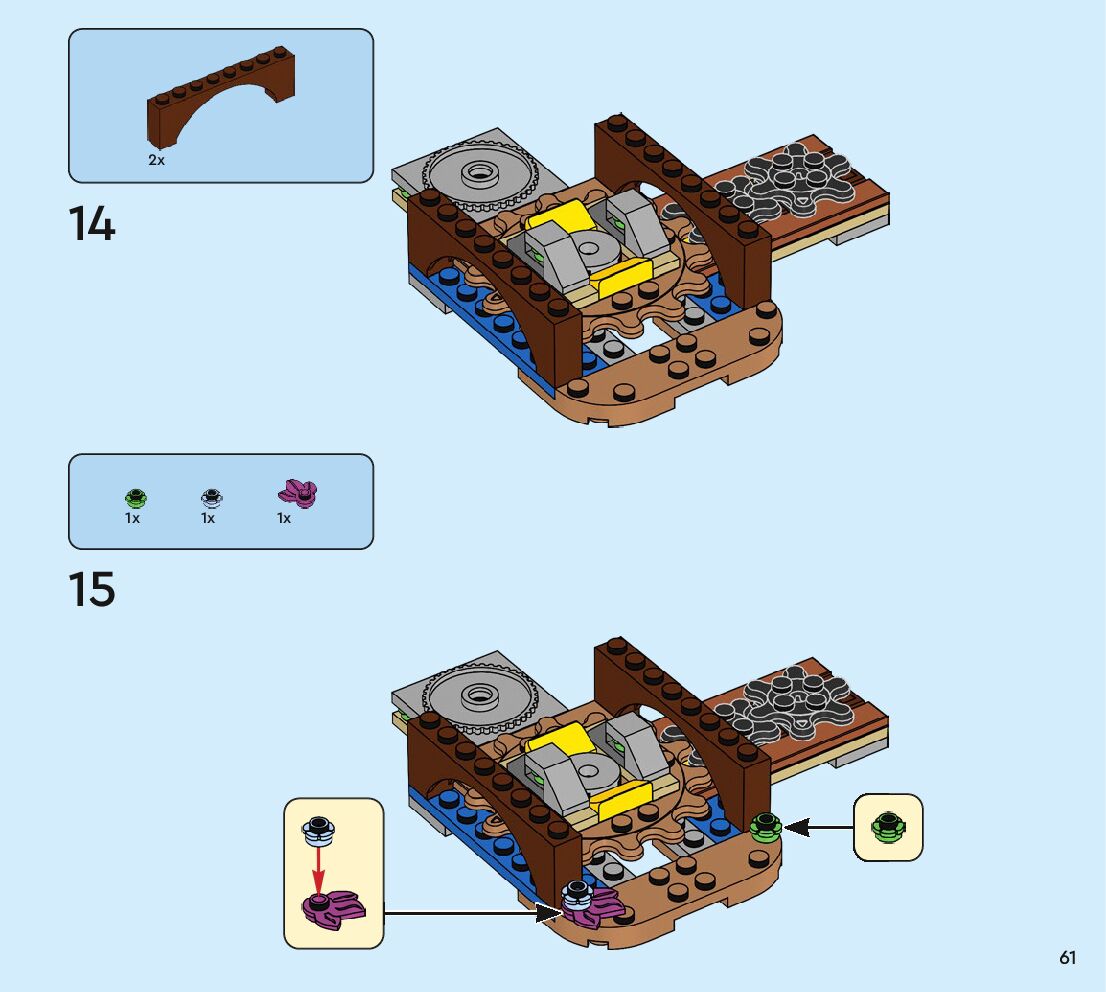 2x

14

1x 1x 1x

15

61