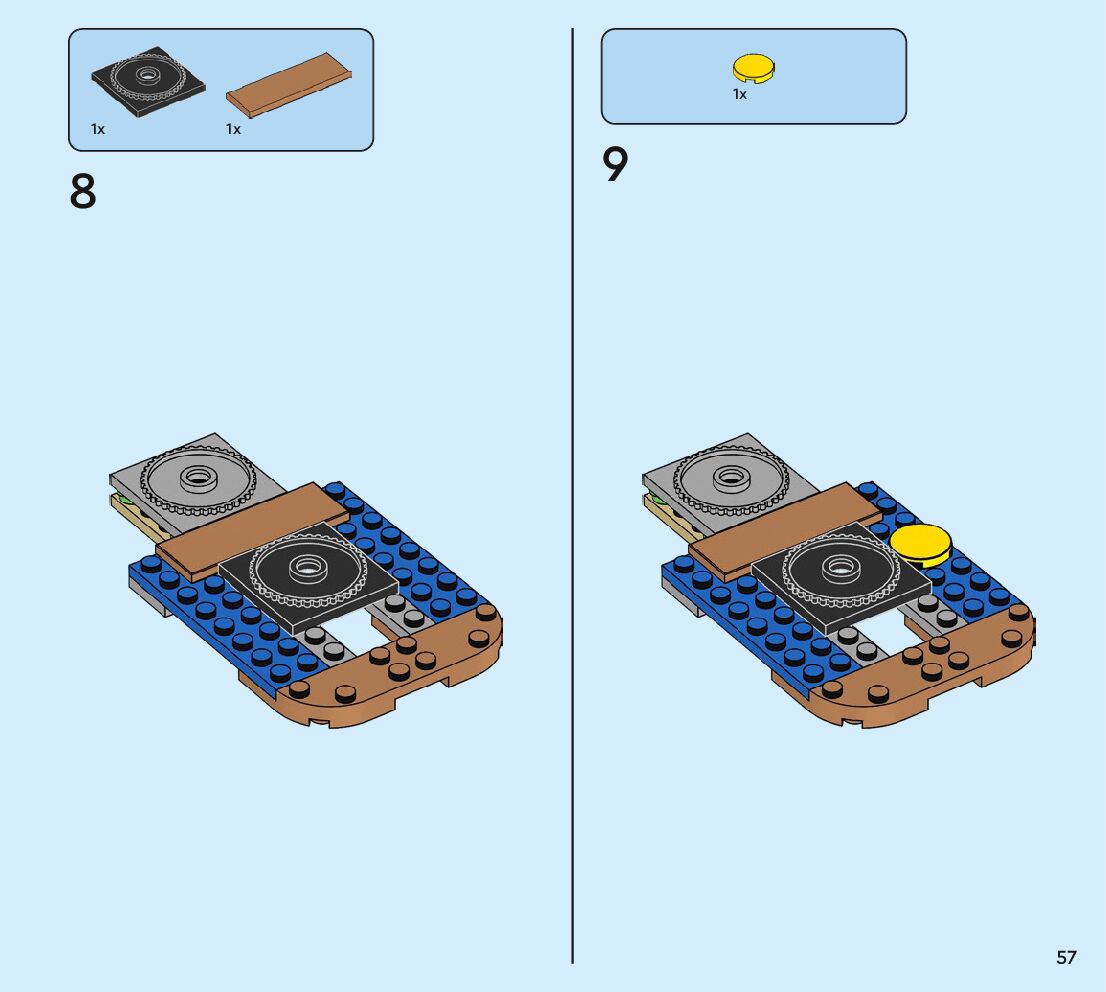 1x 1x

8

1x

9

57