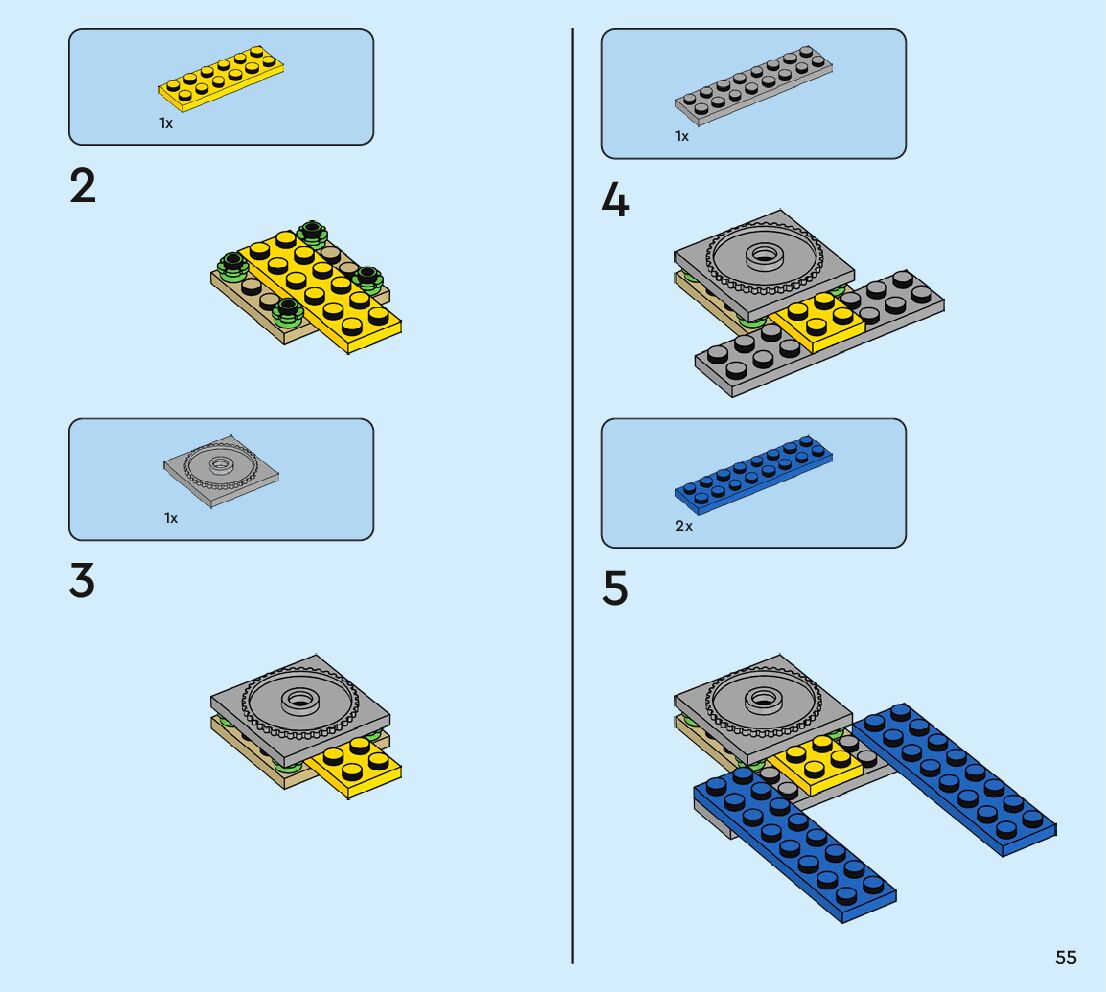 1x

2

1x

3

1x

4

2x

5

55