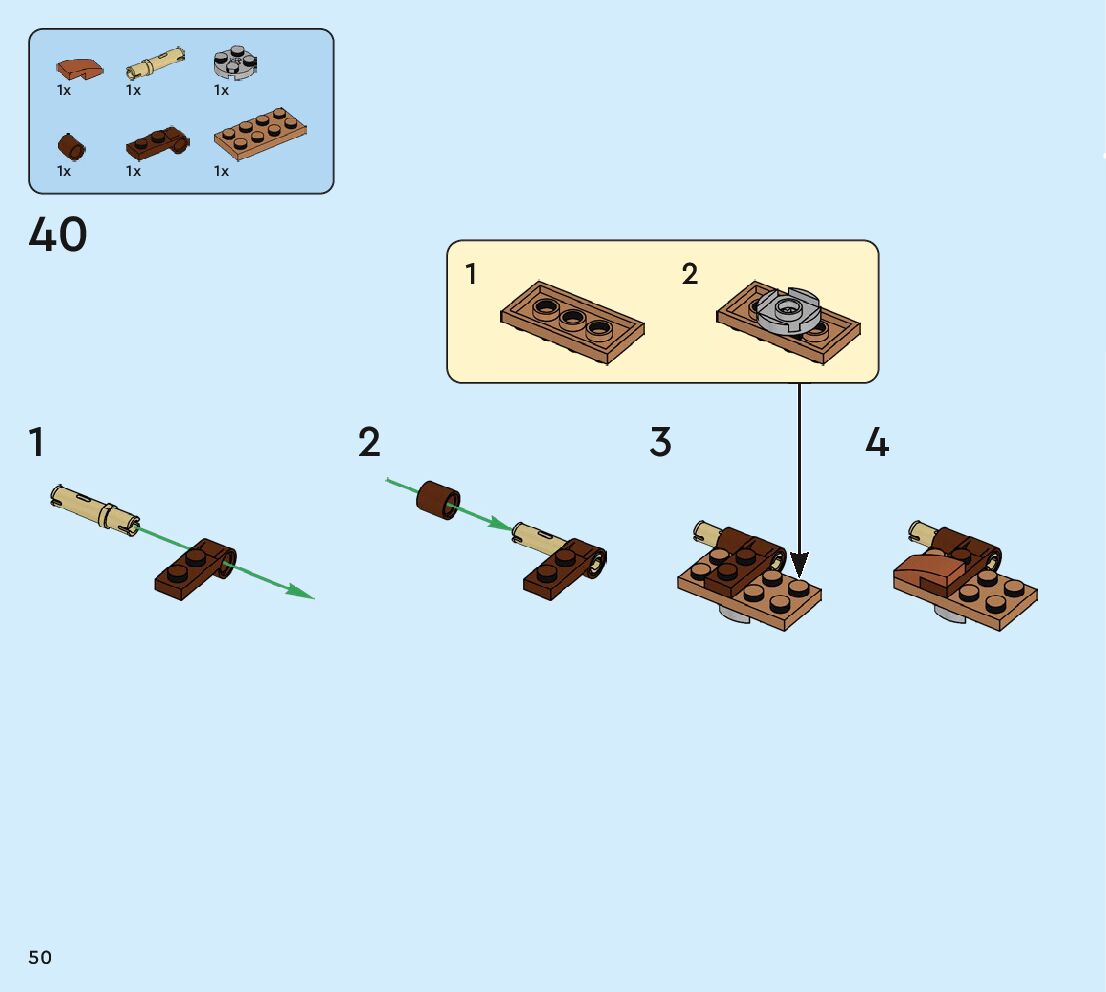 1x 1x 1x

1x 1x 1x

40

1 2

1

2

3

4

50