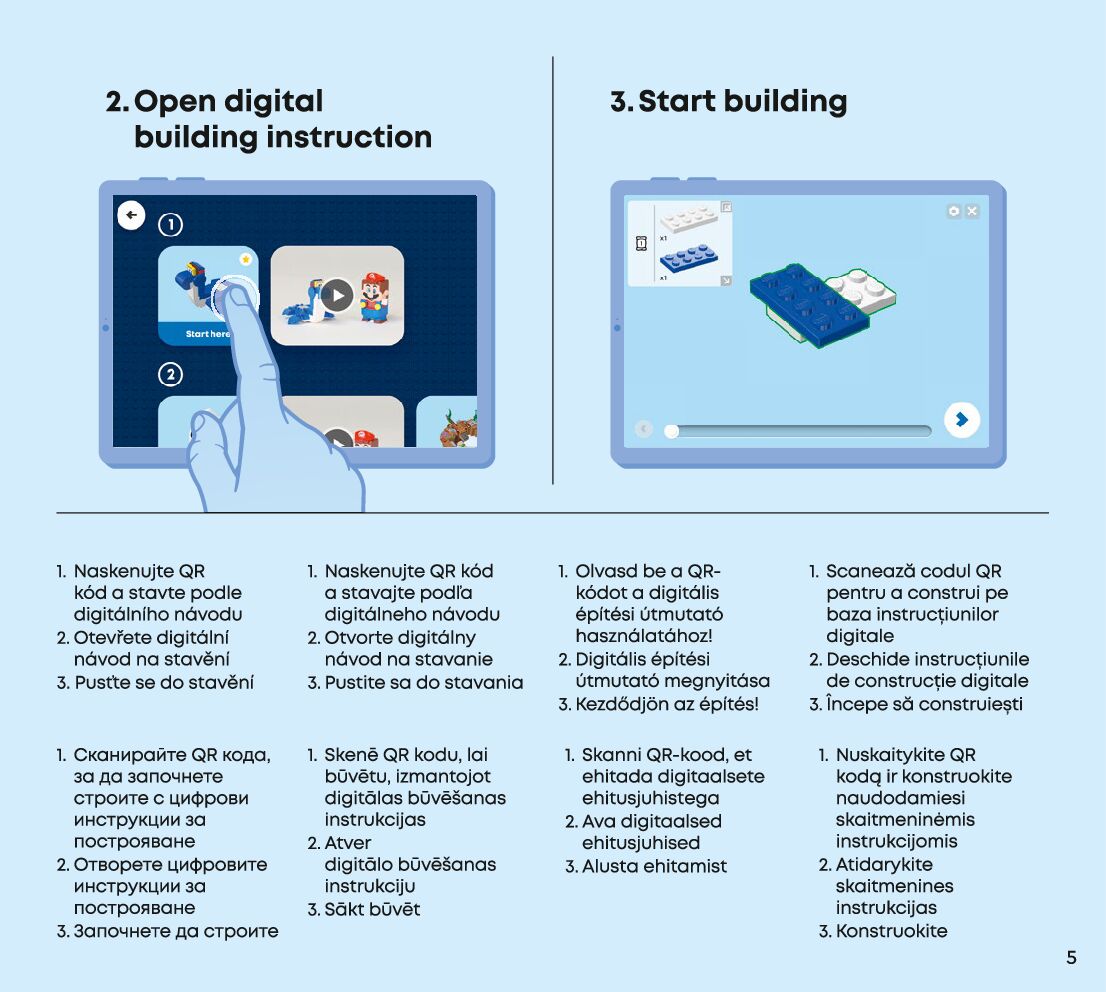 2. Open digital building instruction

1

Start here

2

3. Start building

x1

x1

1. Naskenujte QR kód a stavte podle digitálního návodu
2. Otevřete digitální návod na stavění
3. Pusťte se do stavění

1. Naskenujte QR kód a stavajte podľa digitálneho návodu
2. Otvorte digitálny návod na stavanie
3. Pustite sa do stavania

1. Olvasd be a QR-kódot a digitális építési útmutató használatához!
2. Digitális építési útmutató megnyitása
3. Kezdődjön az építés!

1. Scanează codul QR pentru a construi pe baza instrucțiunilor digitale
2. Deschide instrucțiunile de construcție digitale
3. Începe să construiești

1. Сканирайте QR кода, за да започнете строите с цифрови инструкции за построяване
2. Отворете цифровите инструкции за построяване
3. Започнете да строите

1. Skenē QR kodu, lai būvētu, izmantojot digitālas būvēšanas instrukcijas
2. Atver digitālo būvēšanas instrukciju
3. Sākt būvēt

1. Skanni QR-kood, et ehitada digitaalsete ehitusjuhistega
2. Ava digitaalsed ehitusjuhised
3. Alusta ehitamist

1. Nuskaitykite QR kodą ir konstruokite naudodamiesi skaitmeninėmis instrukcijomis
2. Atidarykite skaitmenines instrukcijas
3. Konstruokite

5