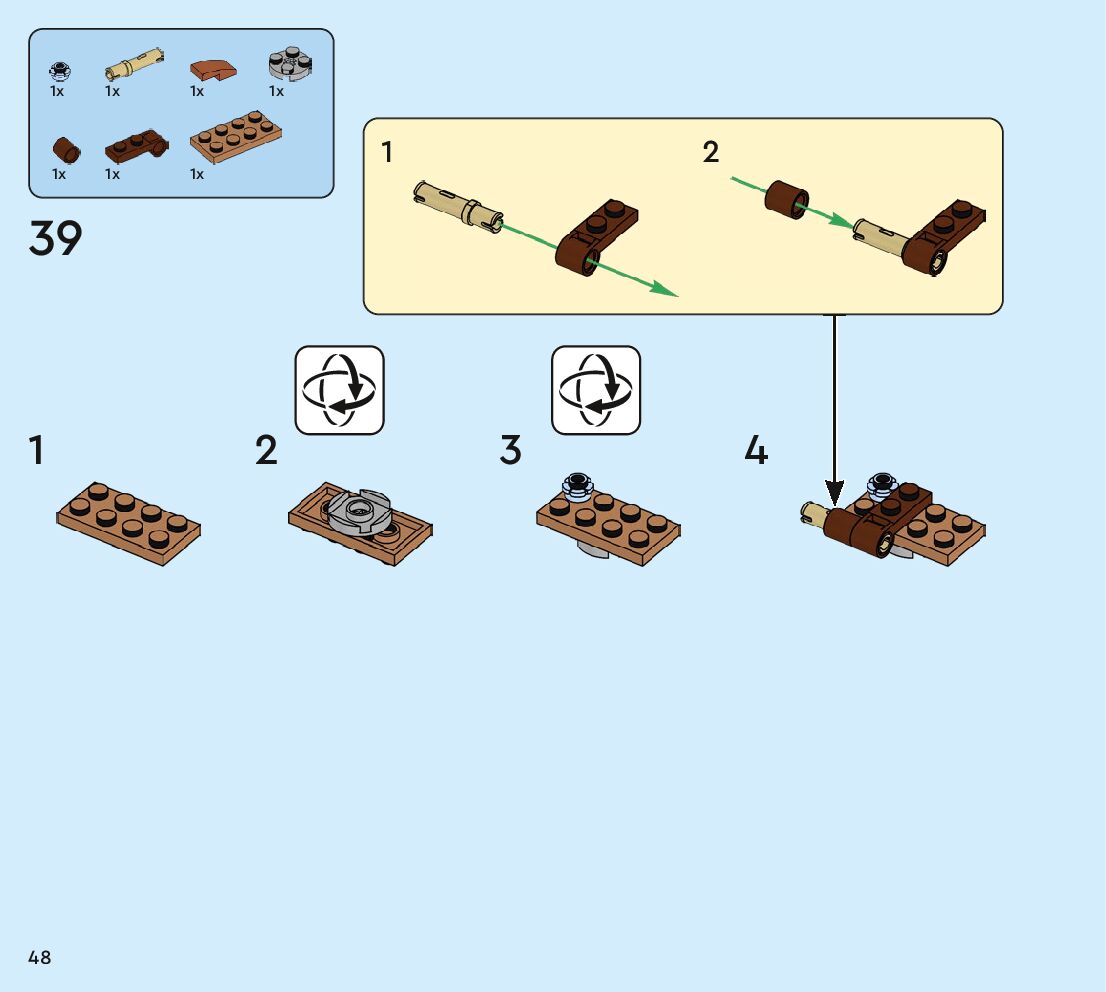 1x 1x 1x 1x
1x 1x 1x

39

1

2

1

2

3

4

48