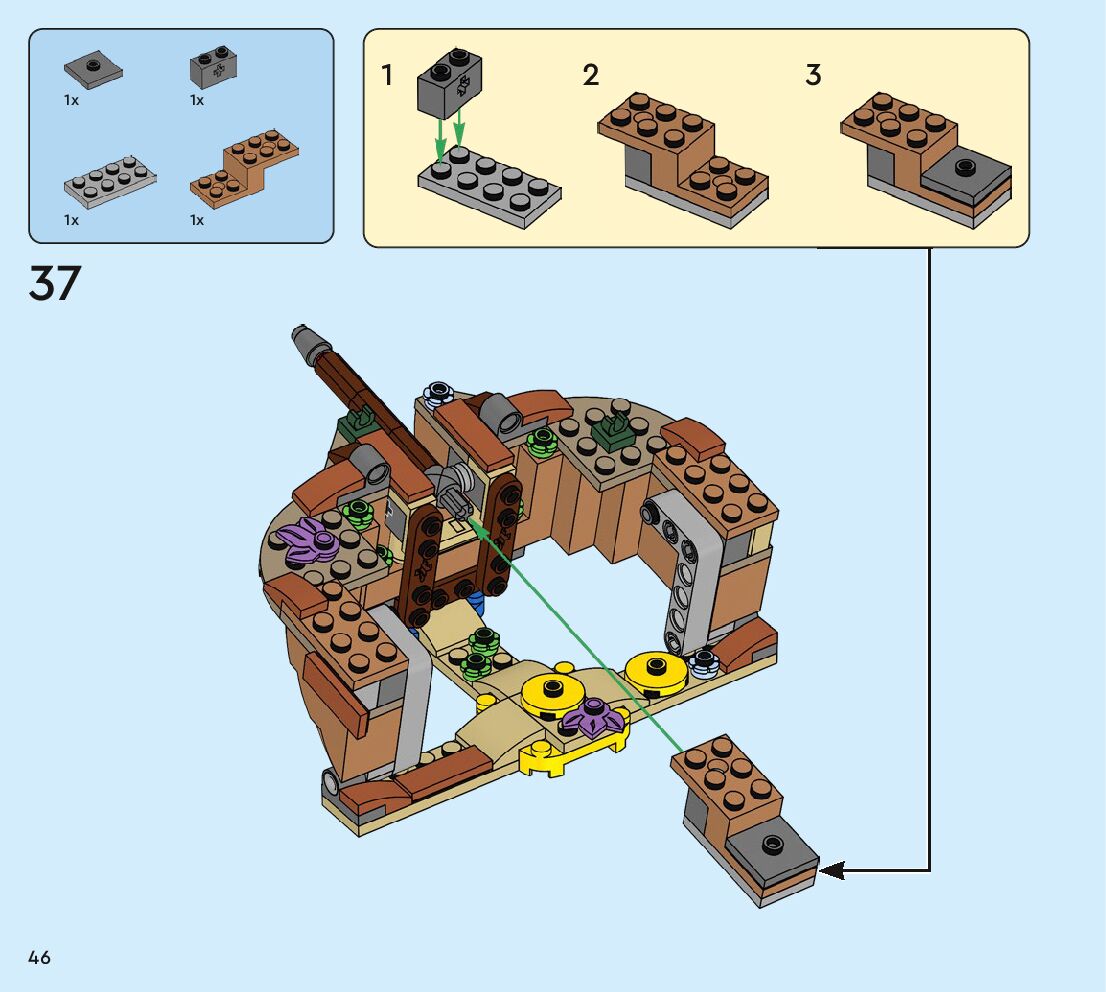 1x
1x
1x
1x

1
2
3

37

46