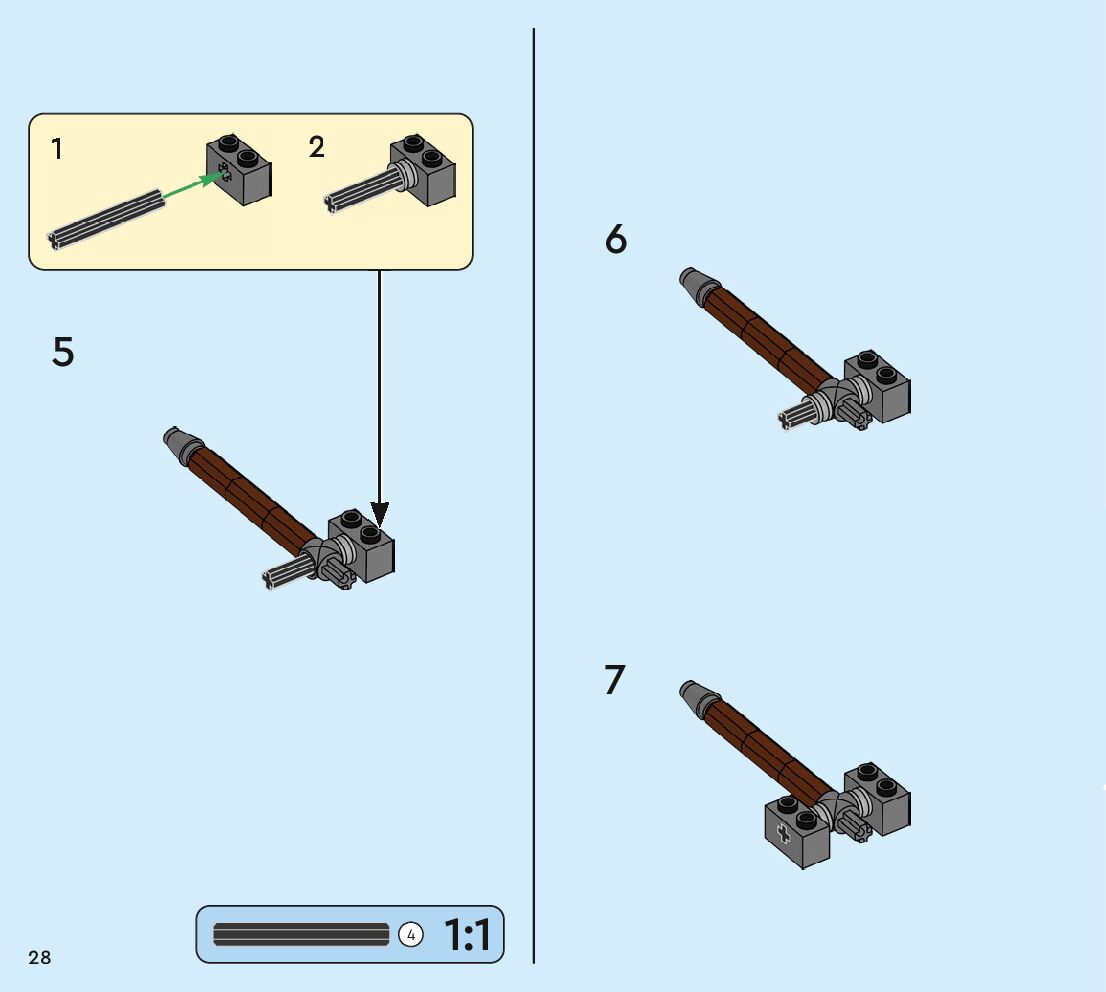 1

2

5

6

7

4 1:1

28