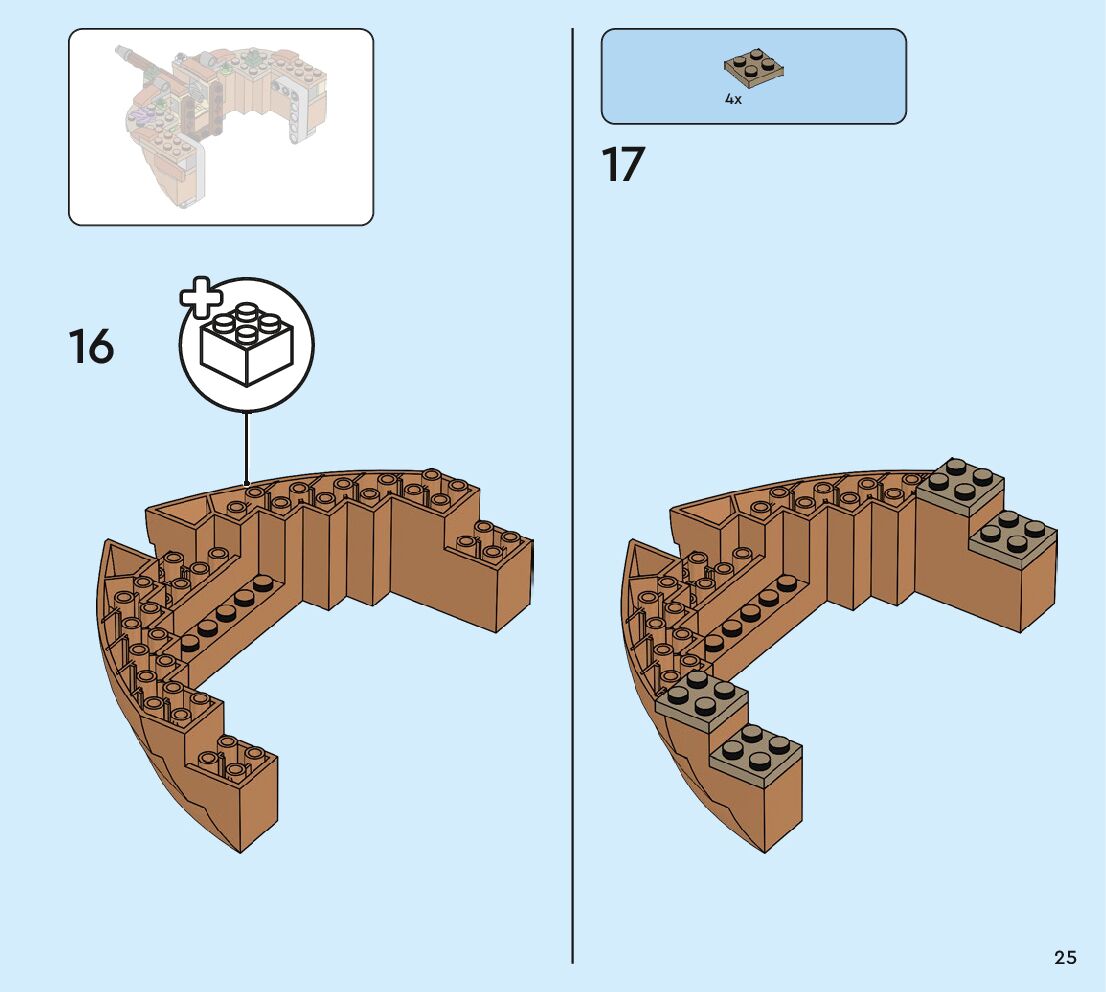 16

4x

17

25