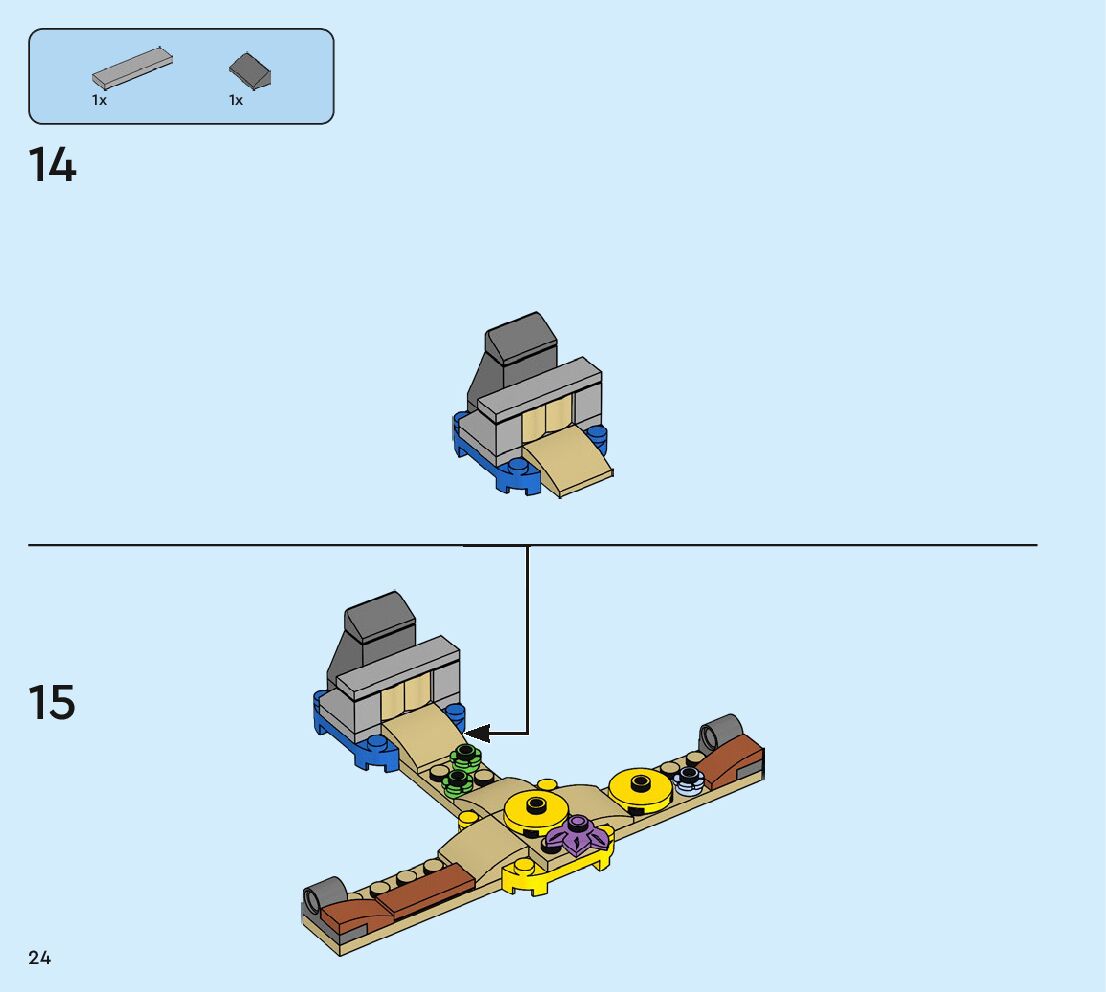 1x
1x
14
15
24