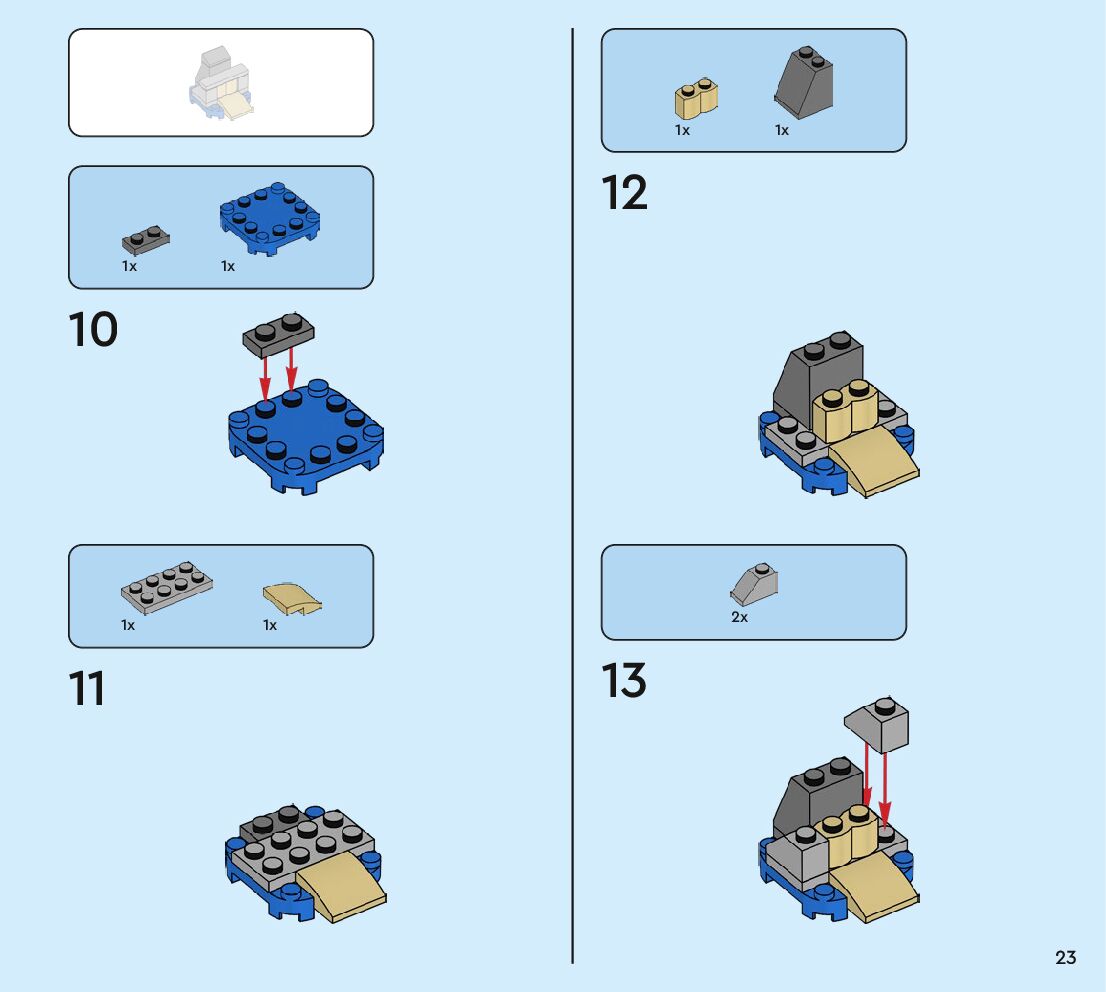 1x

1x

10

1x

1x

11

1x

1x

12

2x

13

23