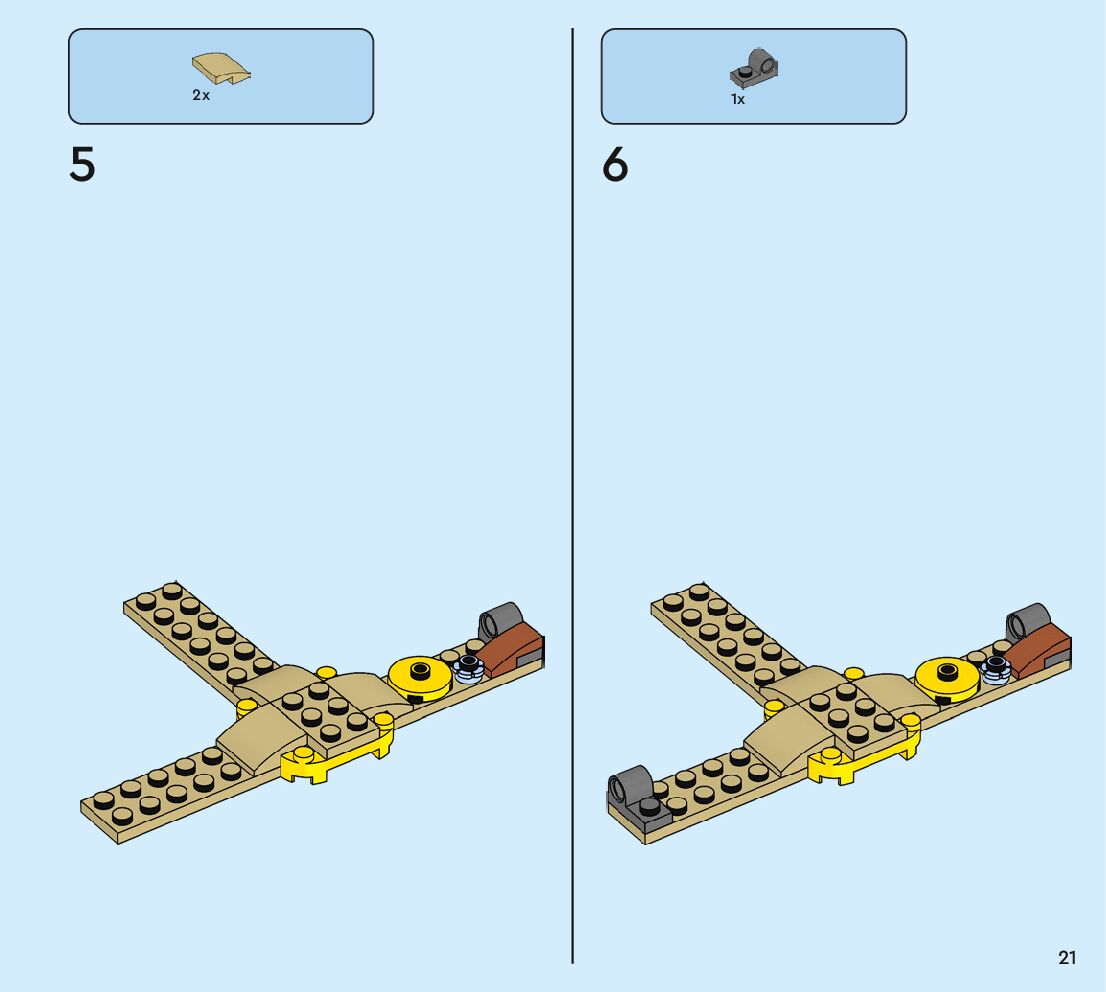 2x

5

1x

6

21