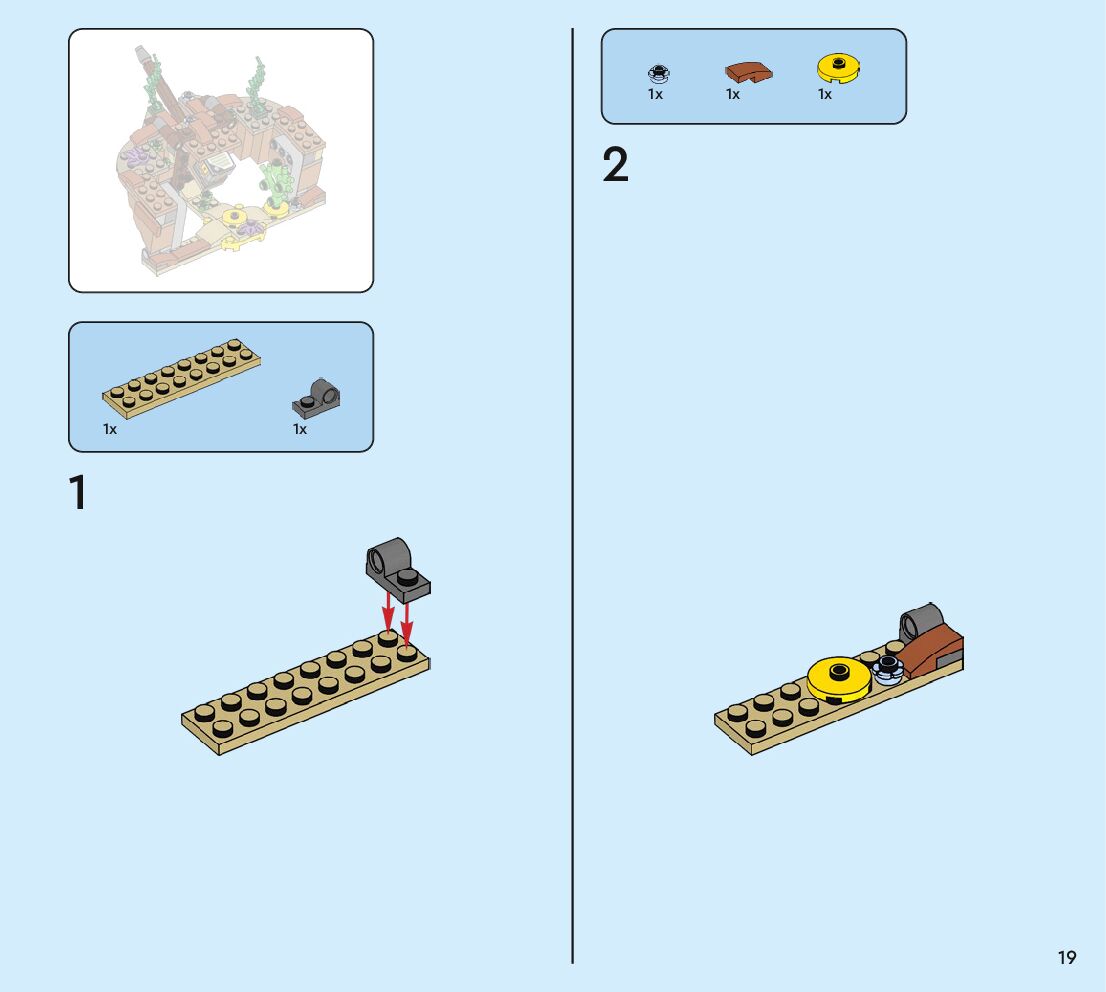 1x 1x

1

1x 1x 1x

2

19