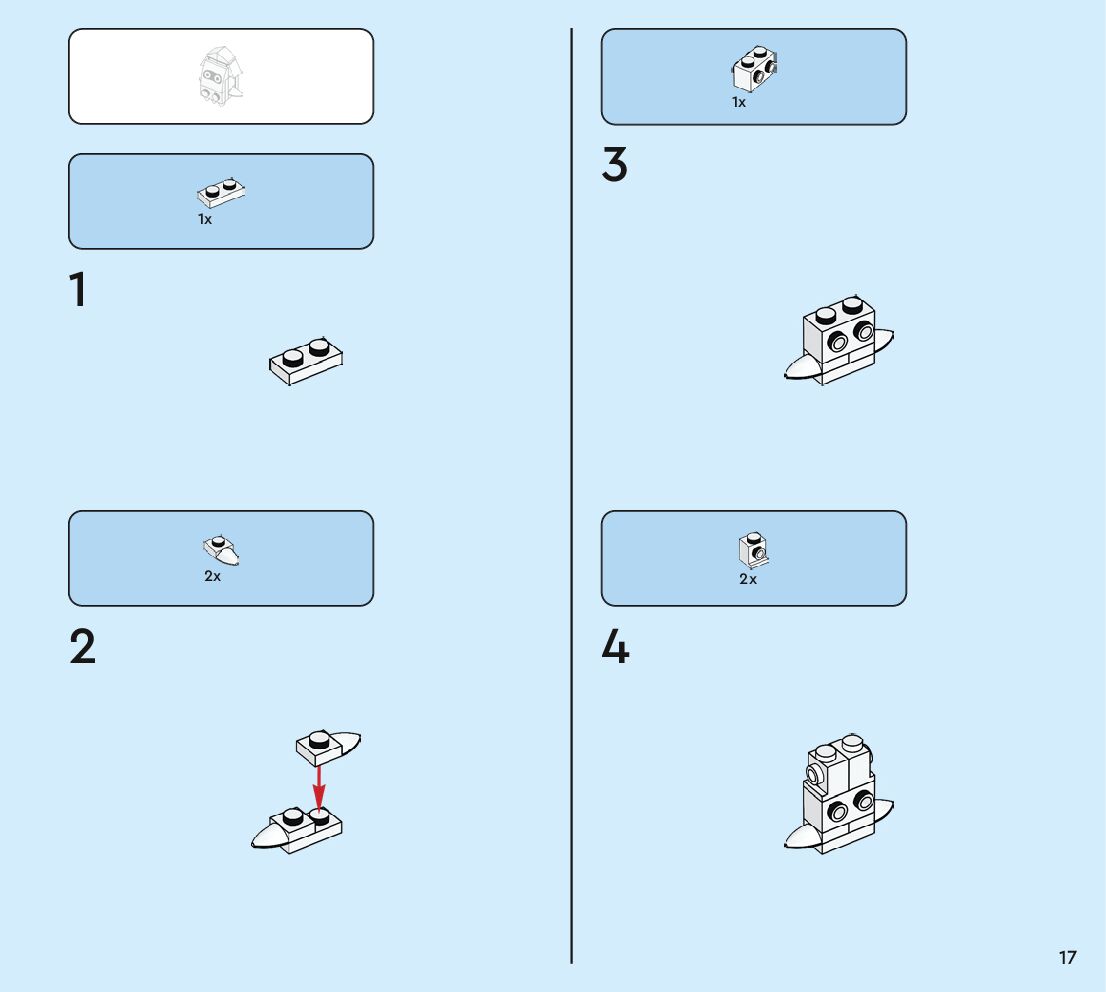 1x

1

2x

2

1x

3

2x

4

17