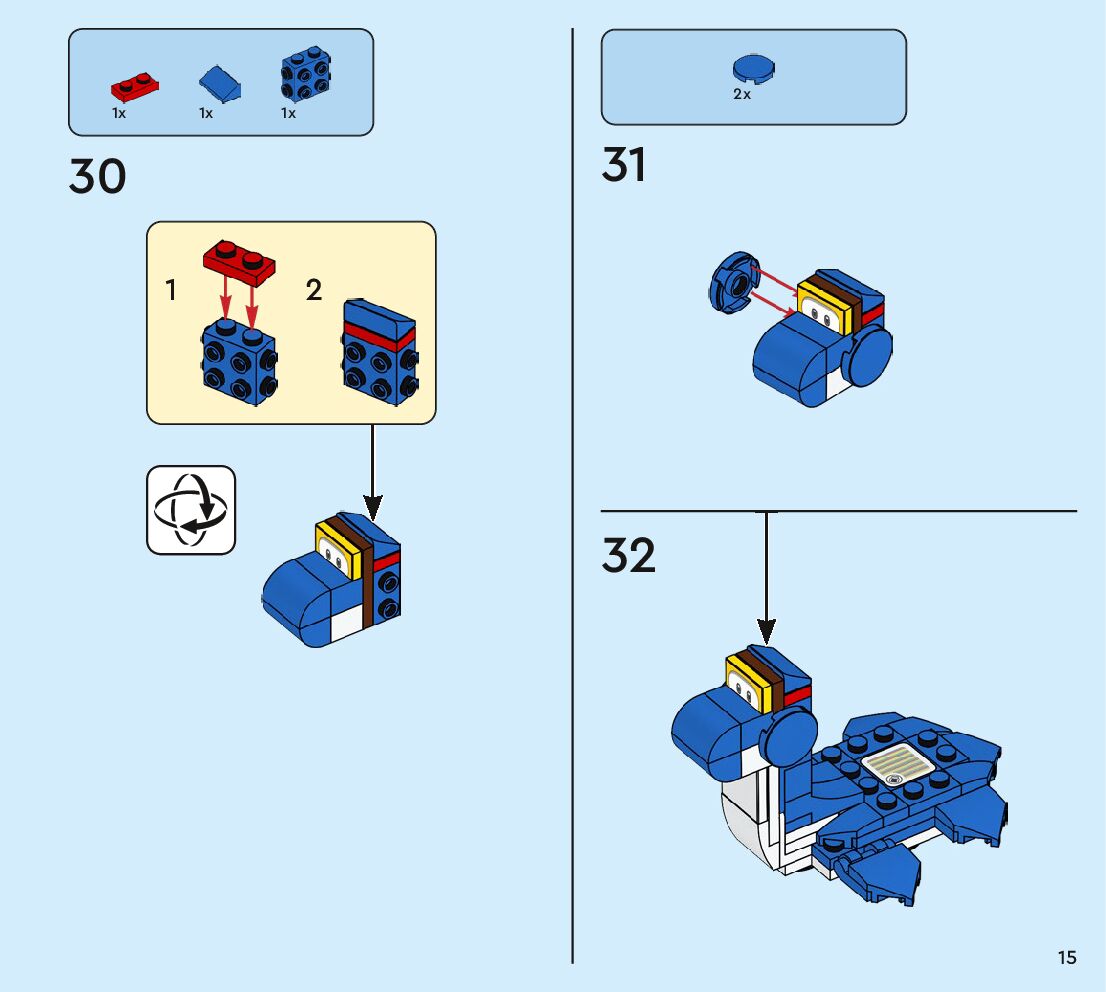 1x 1x 1x

30

1

2

2x

31

32

15