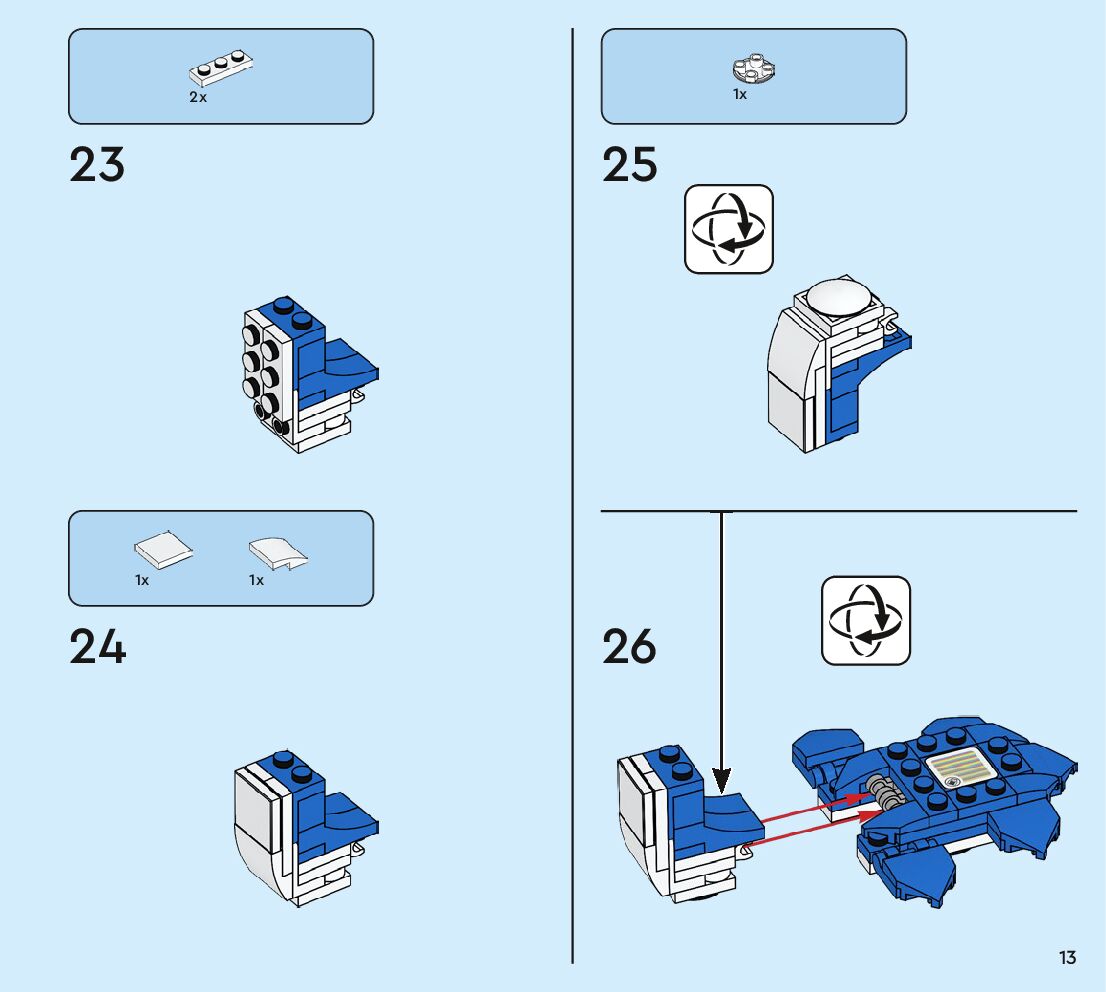 2x

23

1x 1x

24

1x

25

26

13