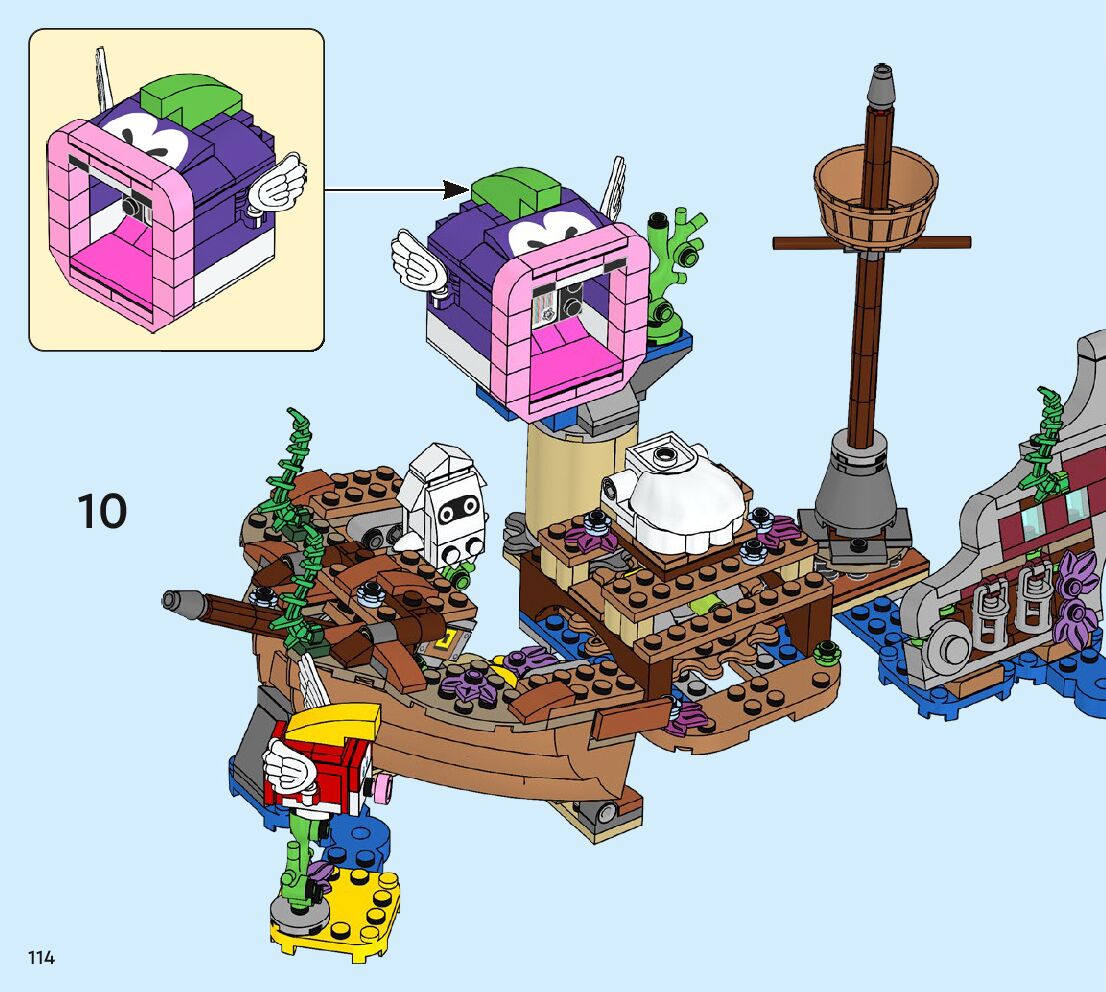 10

114