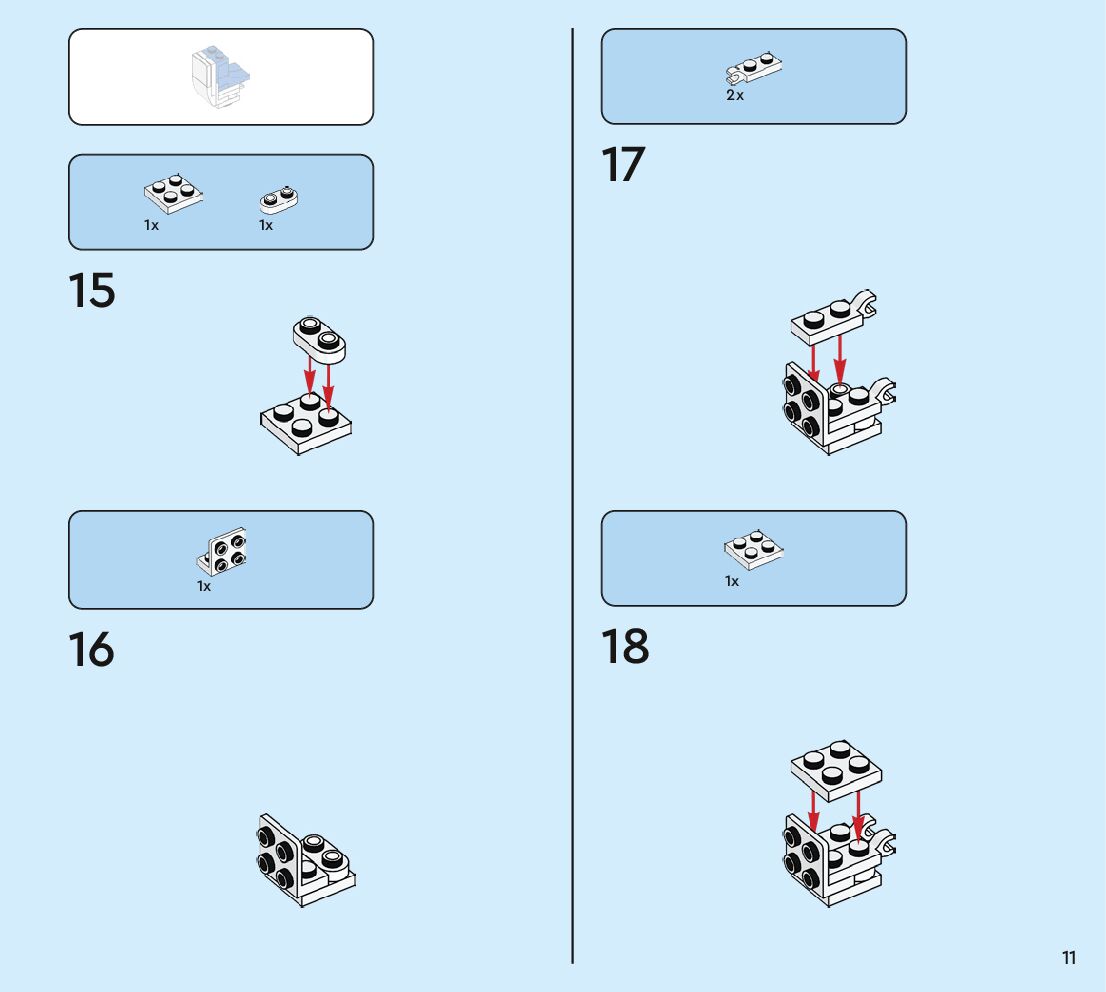 1x 1x

15

1x

16

2x

17

1x

18

11