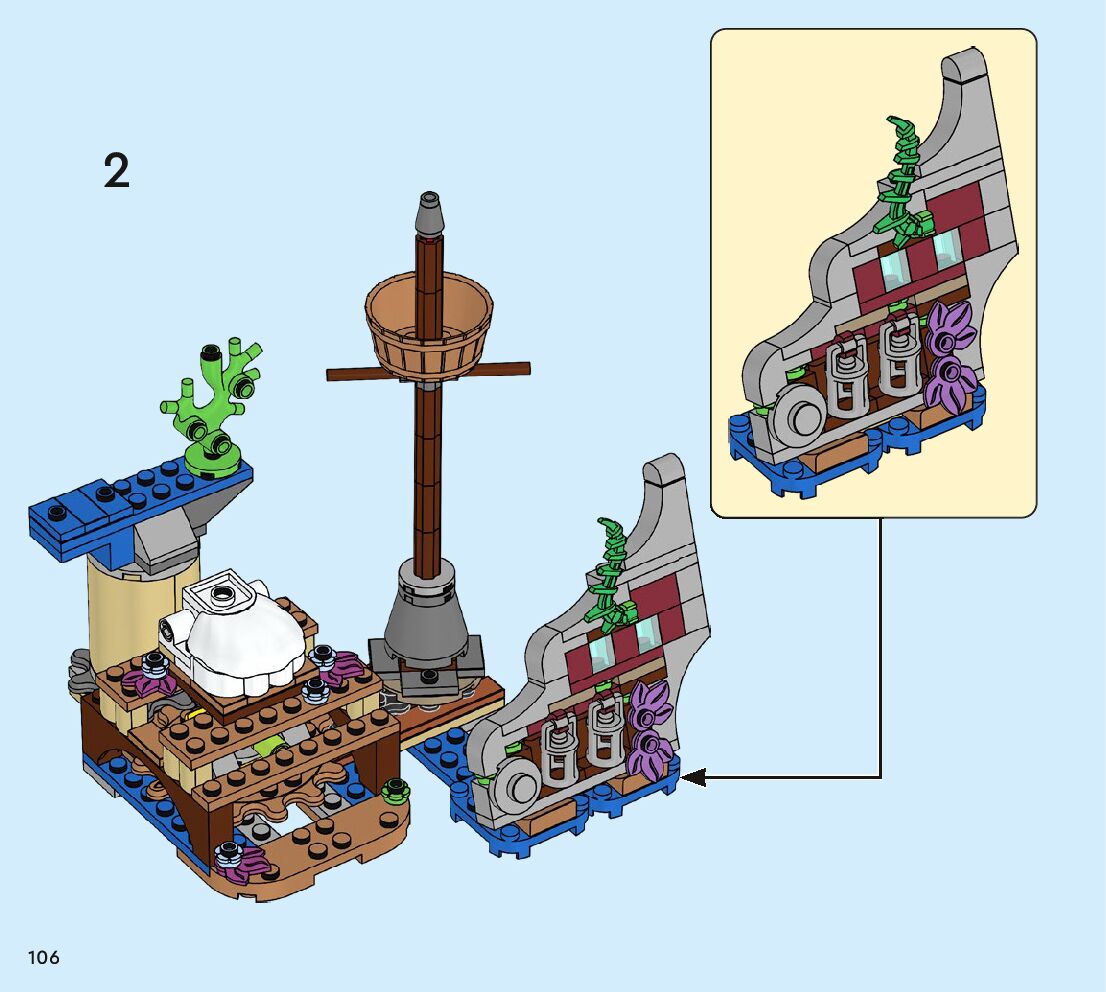 2

106