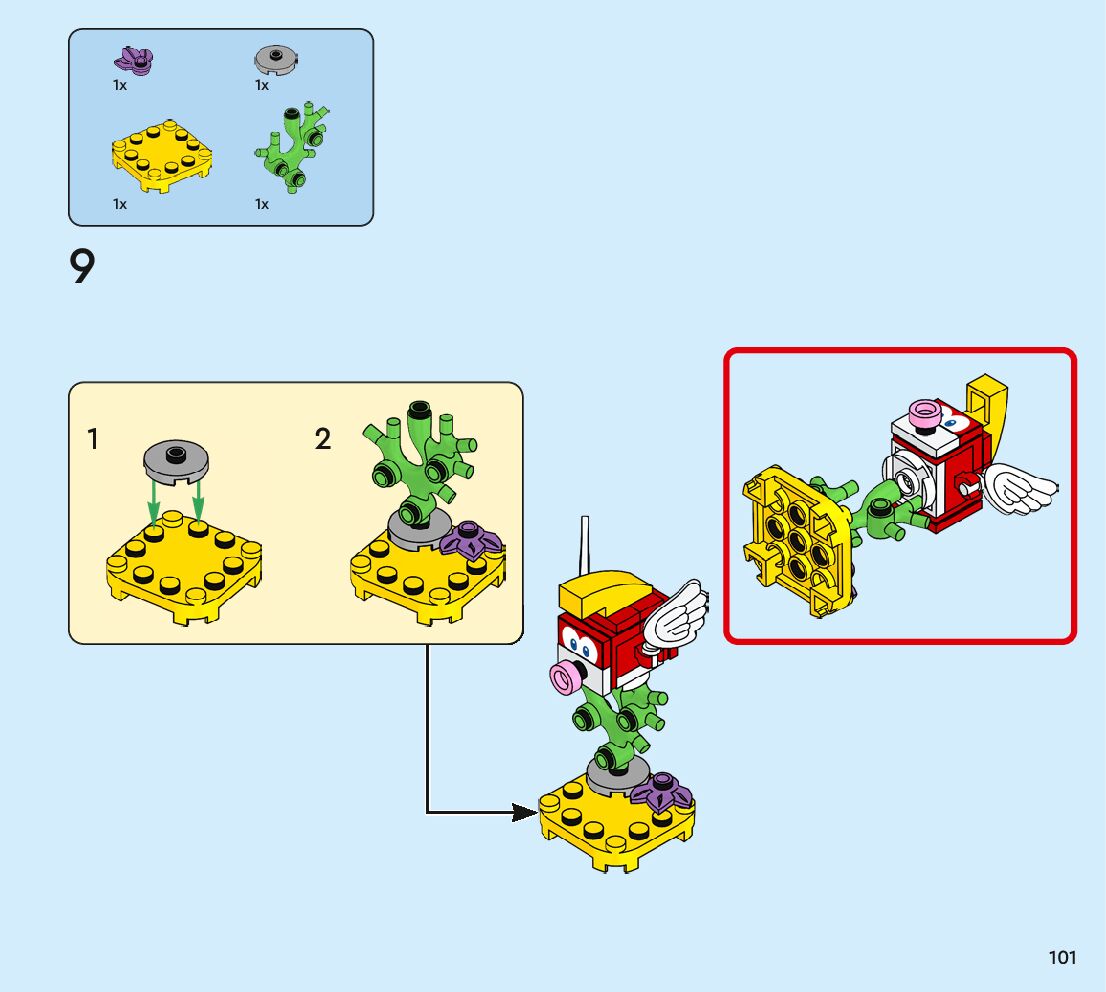 1x
1x
1x
1x

9

1

2

101