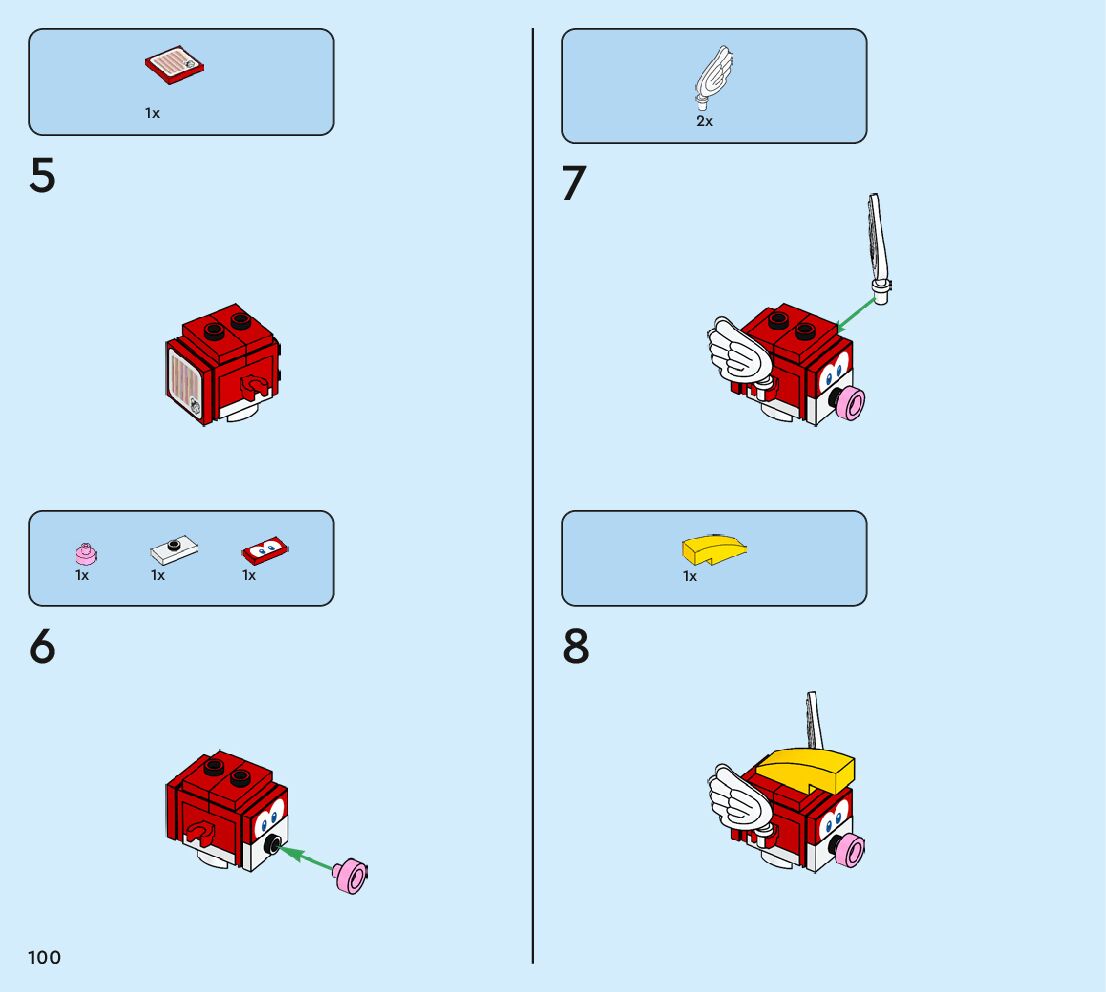 1x

5

1x 1x 1x

6

100

2x

7

1x

8