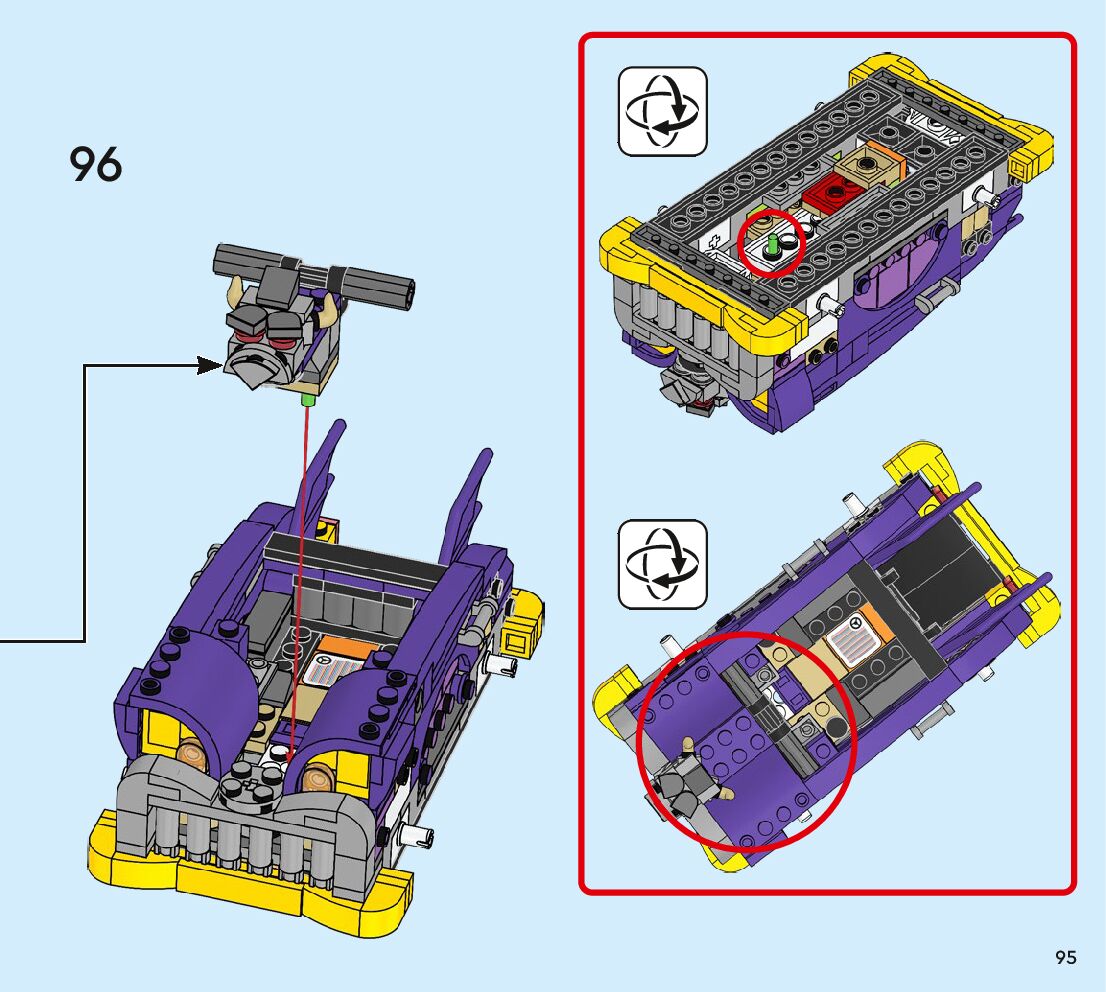 96

95