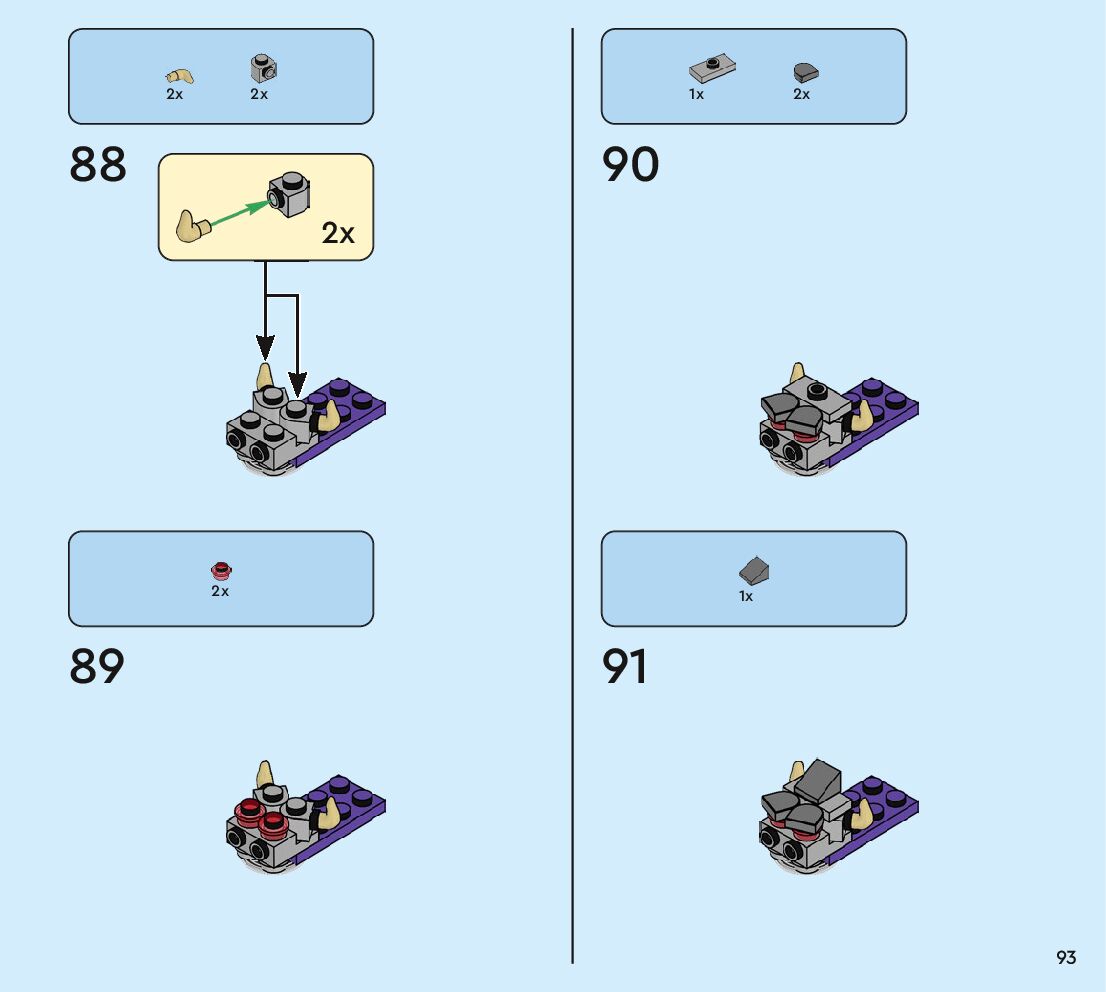 2x 2x

88

2x

2x

89

1x 2x

90

1x

91

93