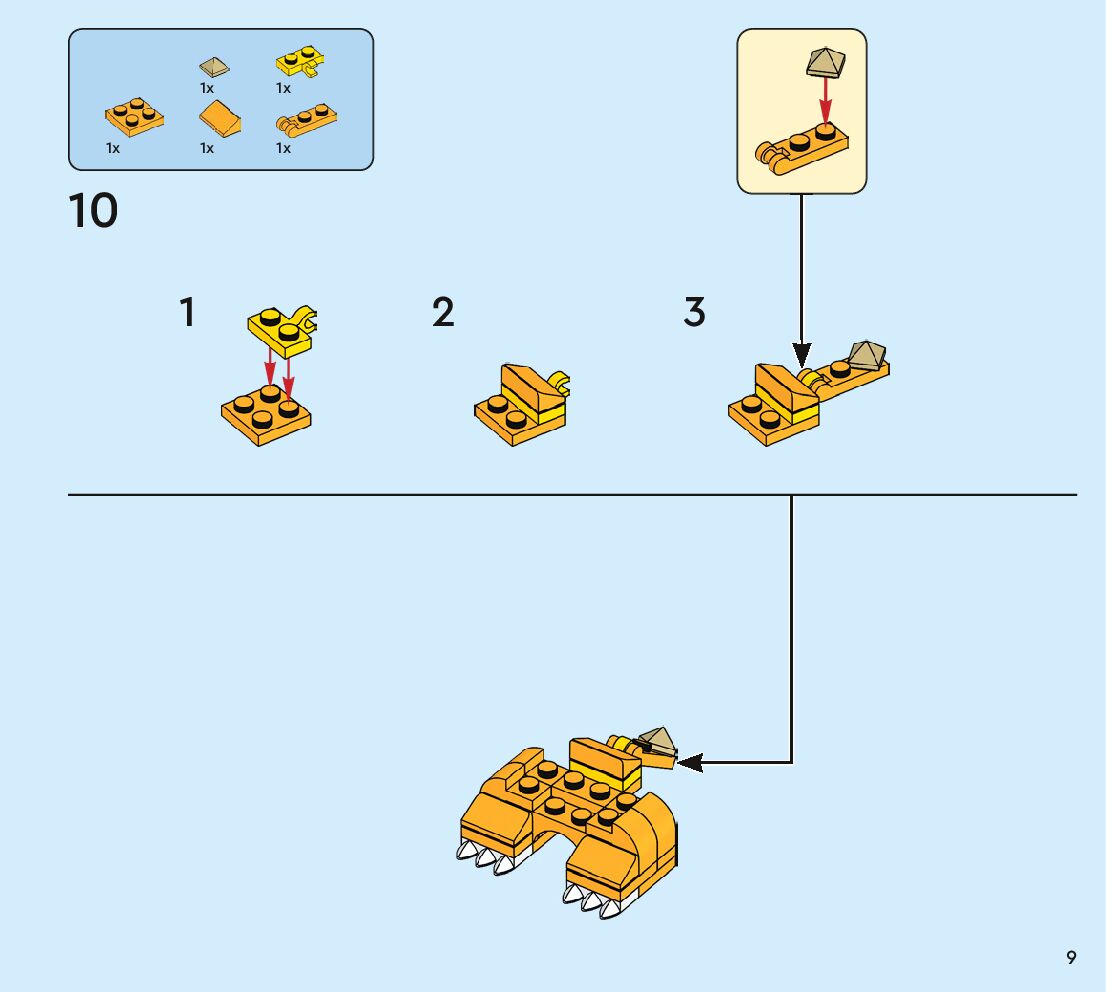 1x 1x
1x 1x 1x

10

1

2

3

9