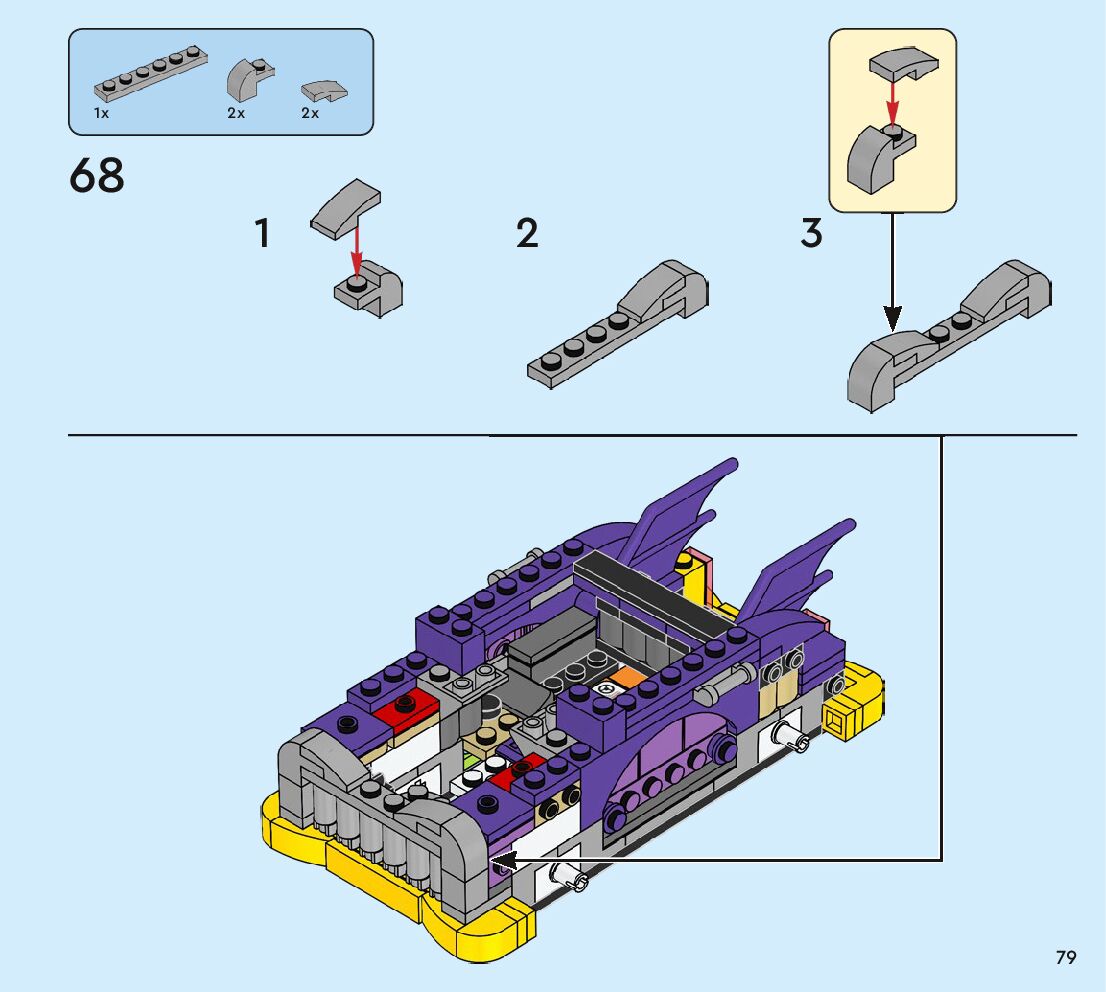 1x
2x
2x

68

1

2

3

79