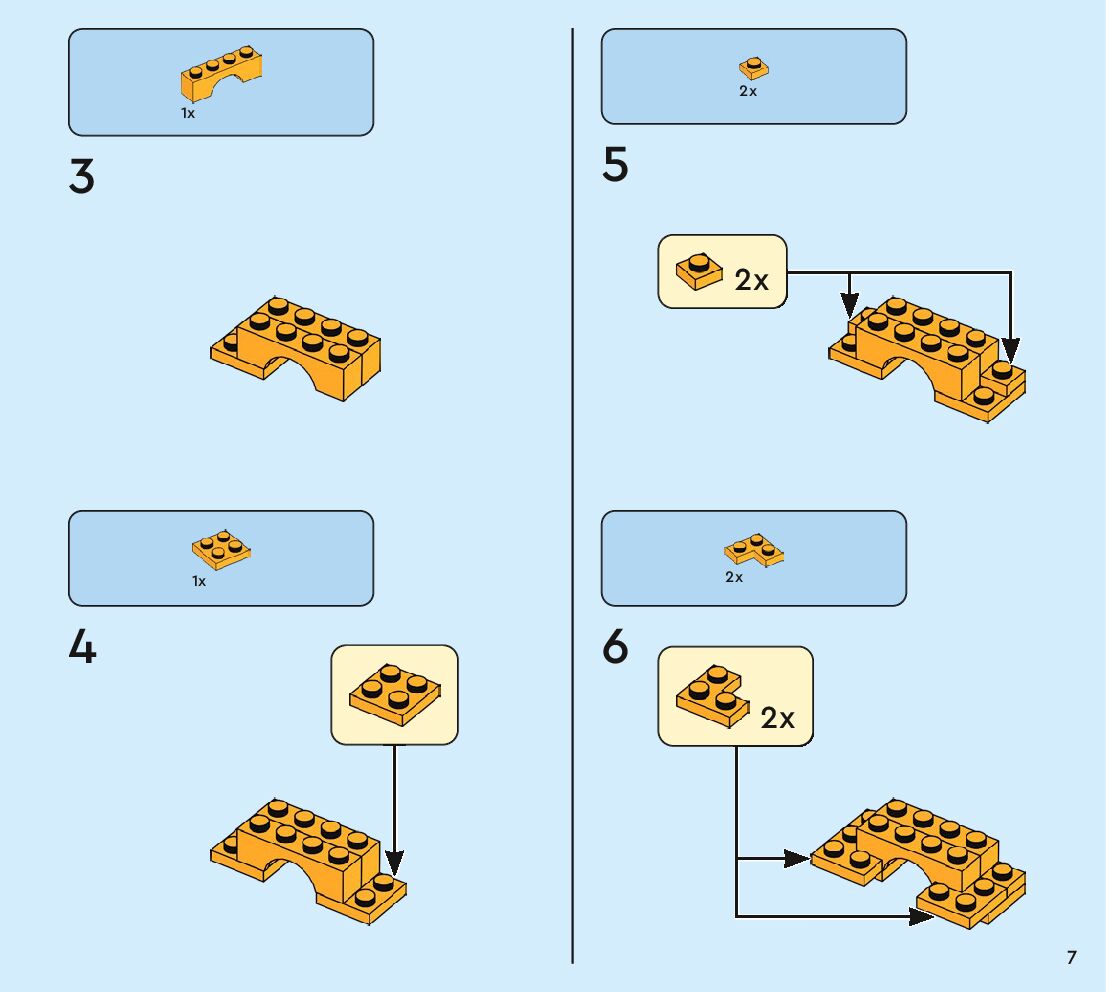 1x

3

1x

4

2x

5

2x

2x

6

2x

7