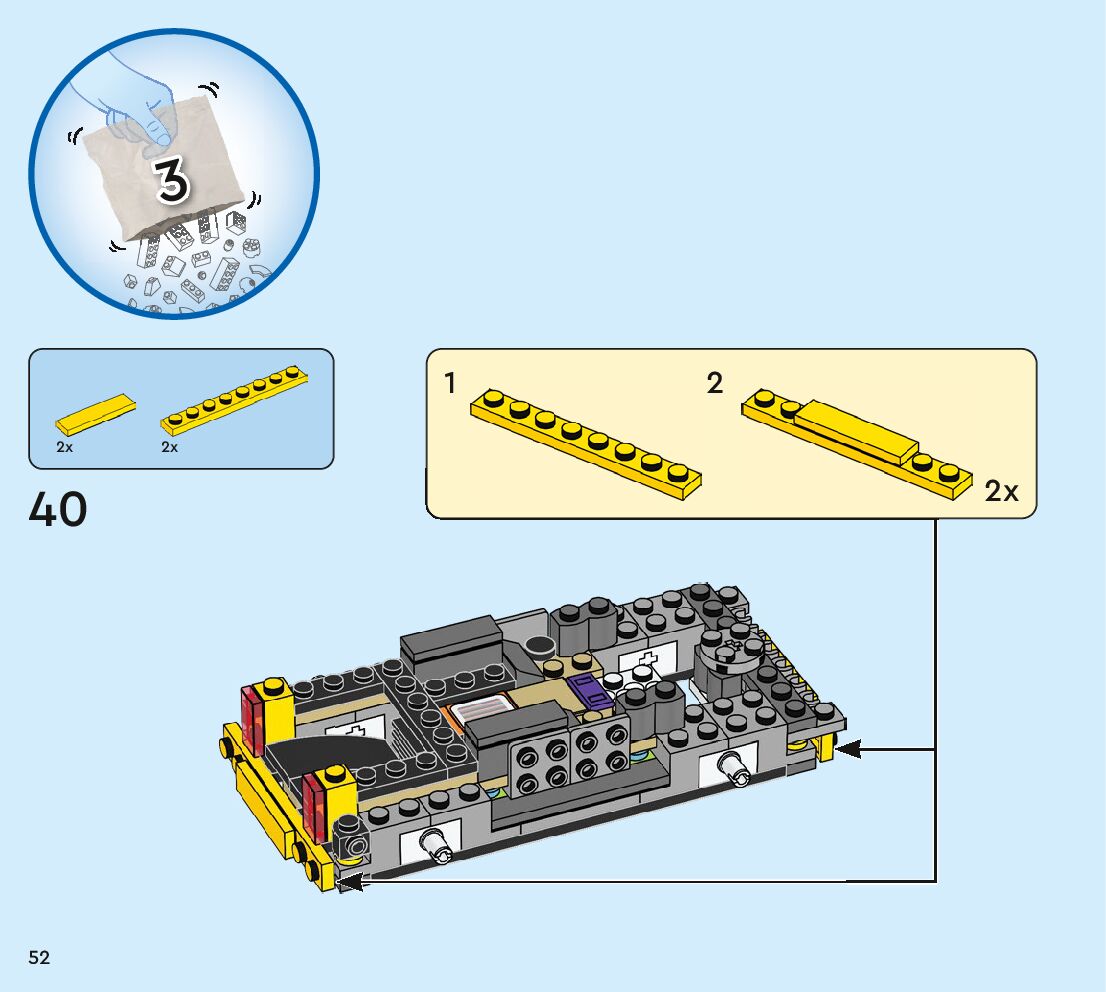 3

2x
2x

40

1
2
2x

52