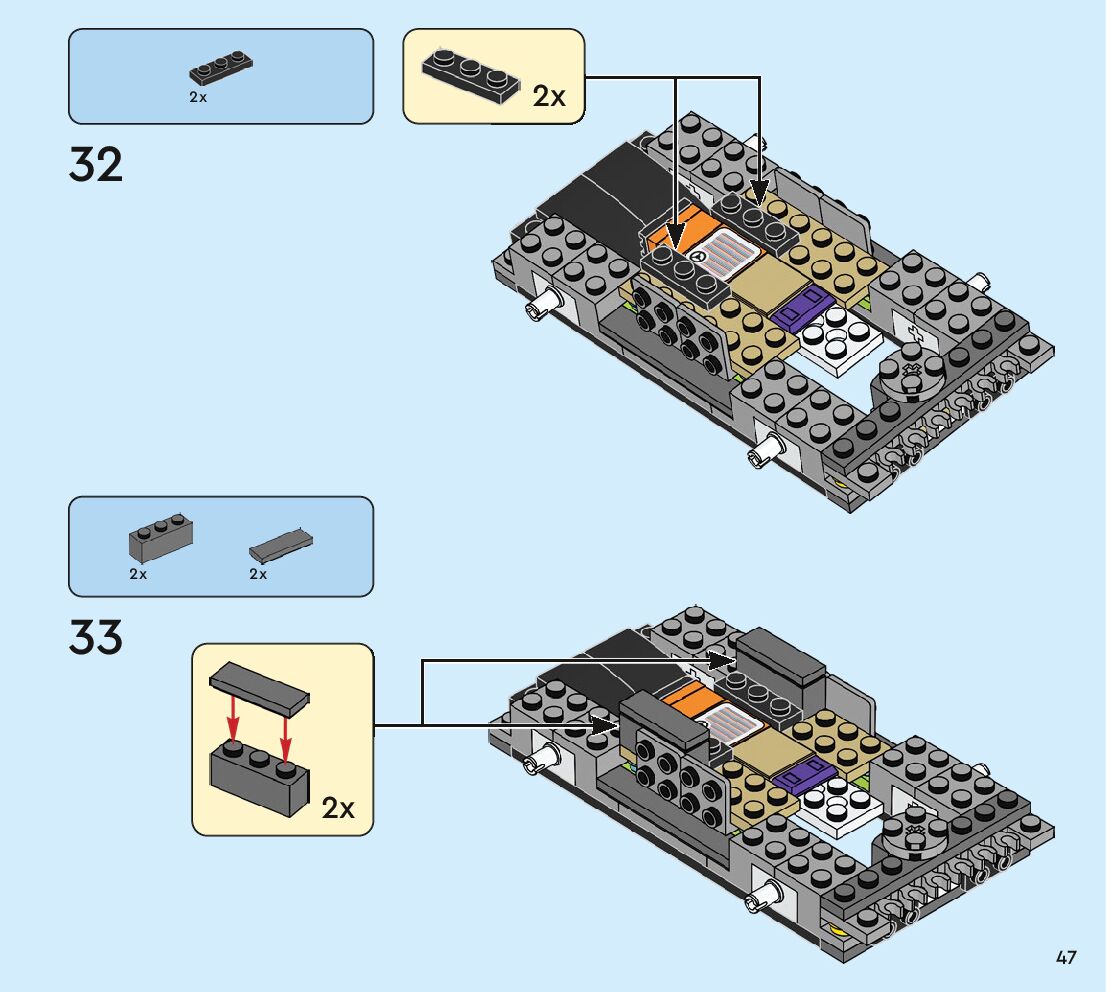 2x

2x

32

2x

2x

33

2x

47