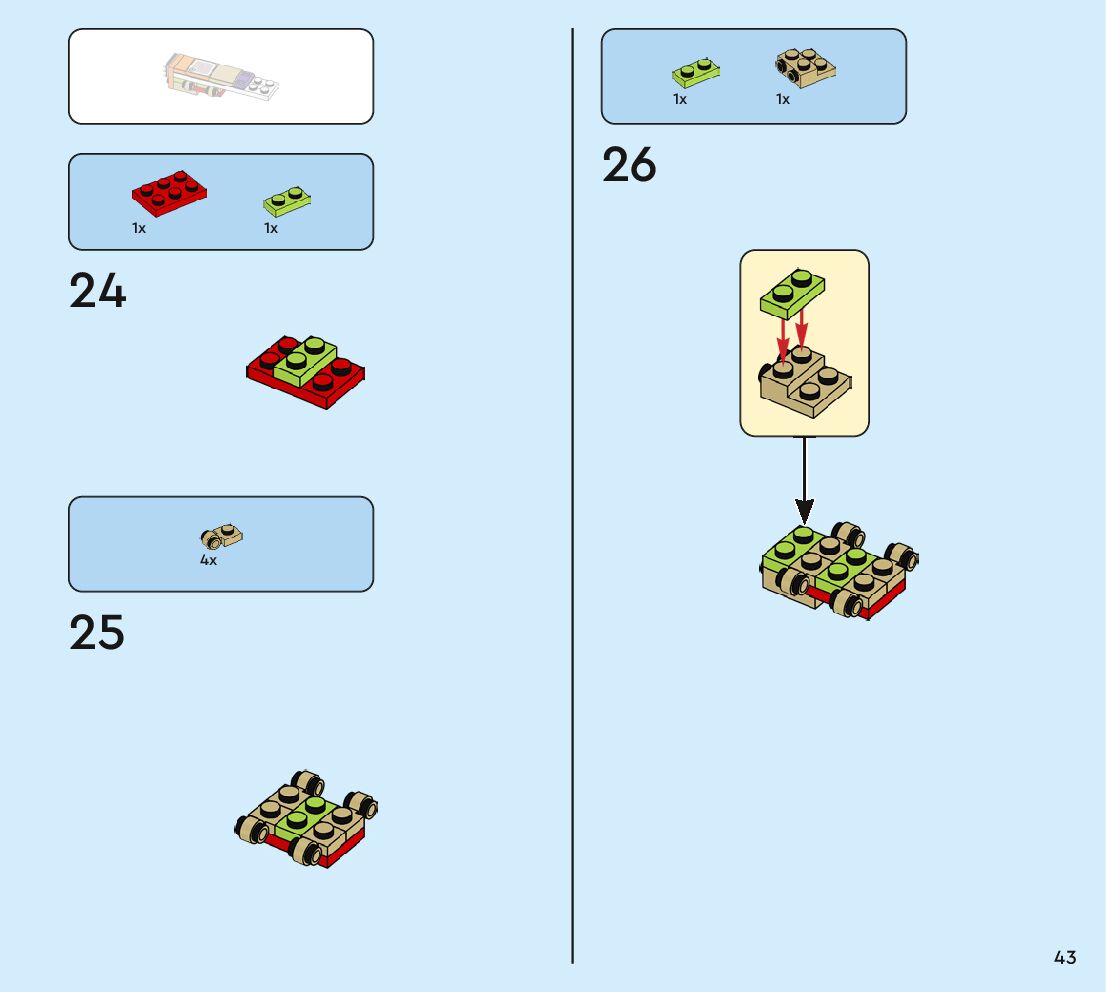 1x

1x

24

4x

25

1x

1x

26

43