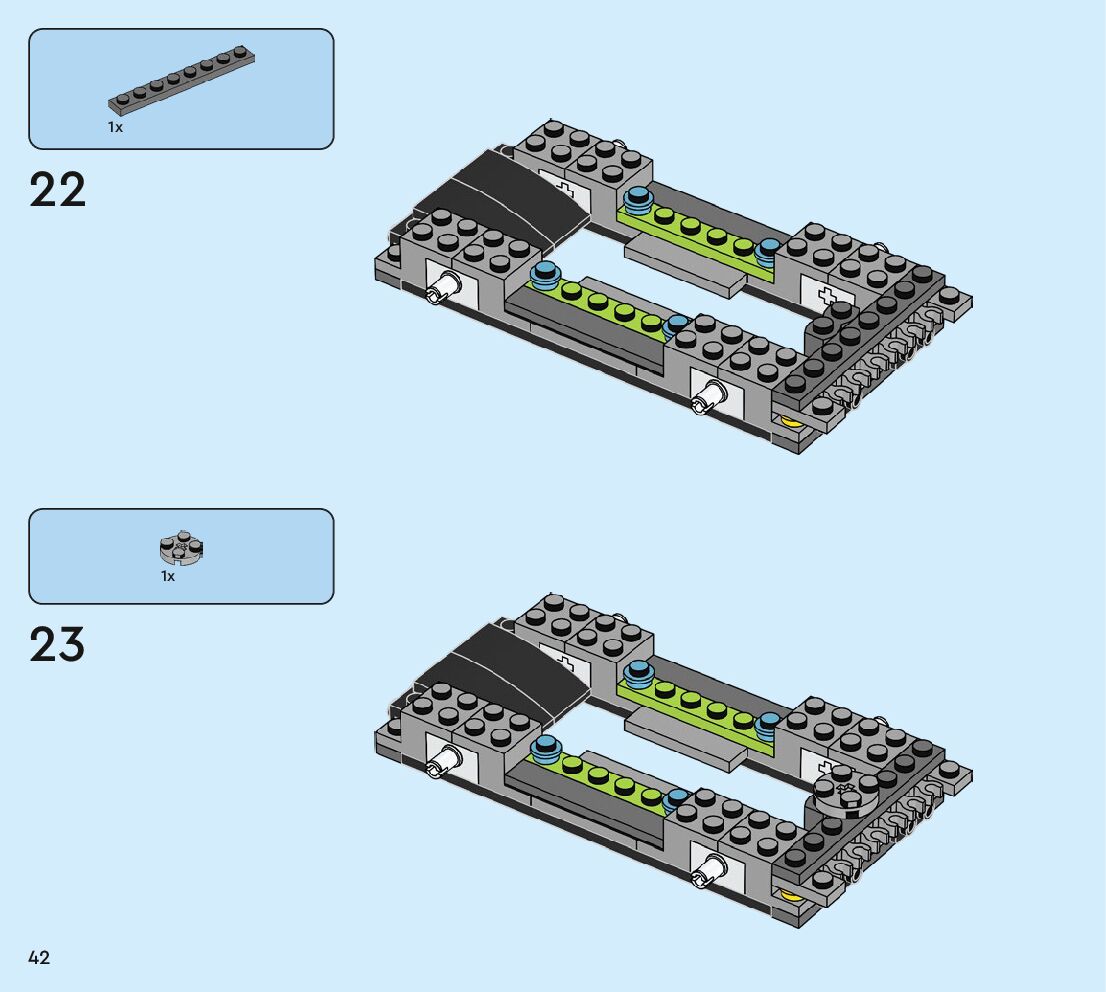 1x

22

1x

23

42