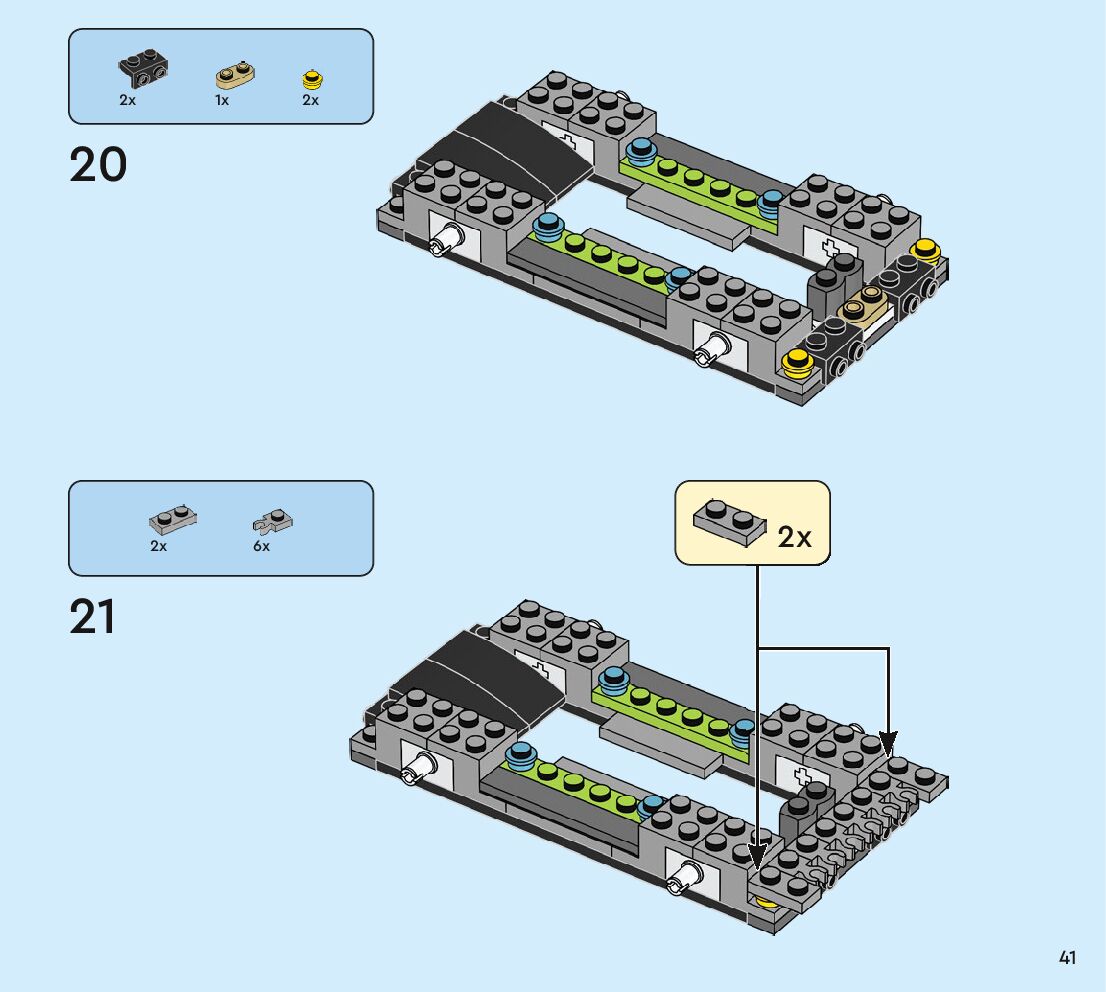 2x 1x 2x

20

2x 6x

21

2x

41