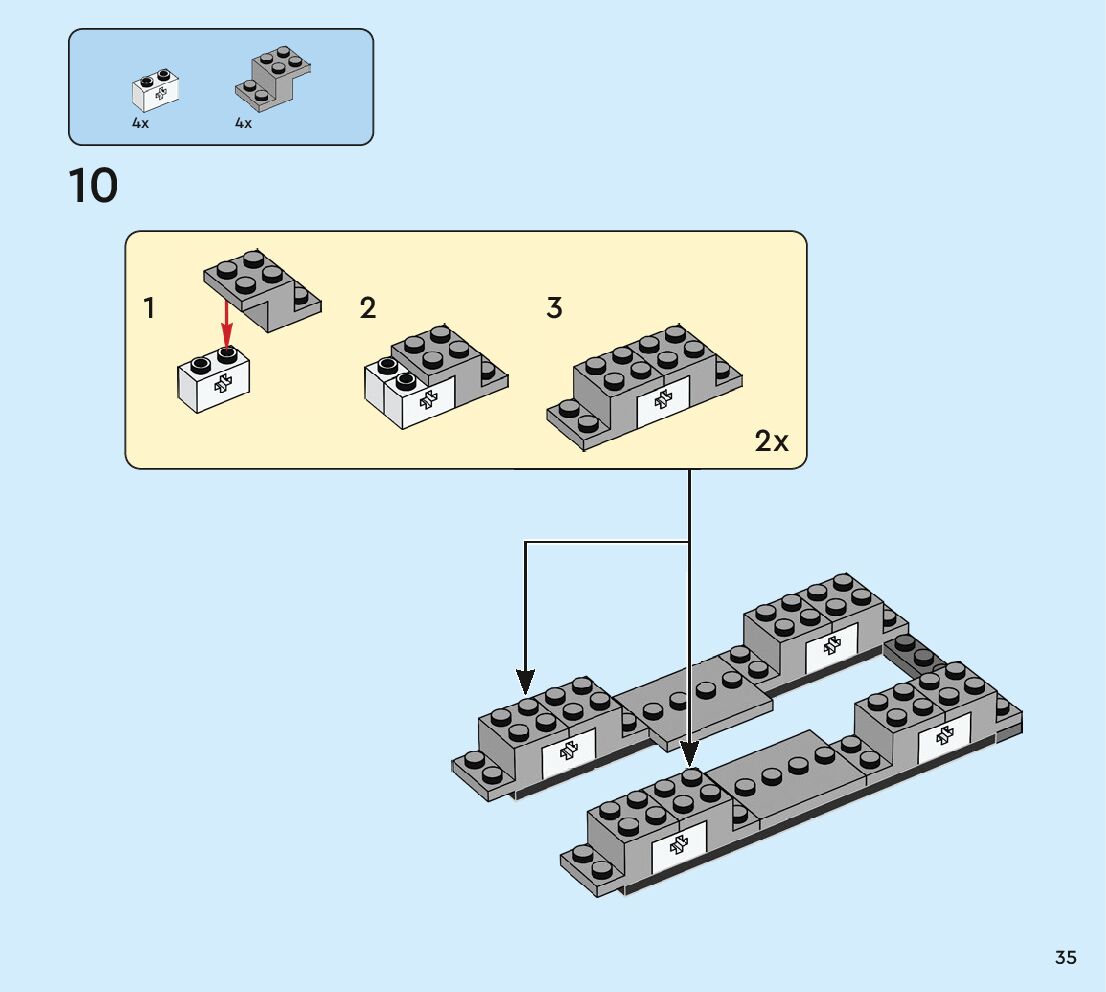 4x 4x

10

1

2

3

2x

35