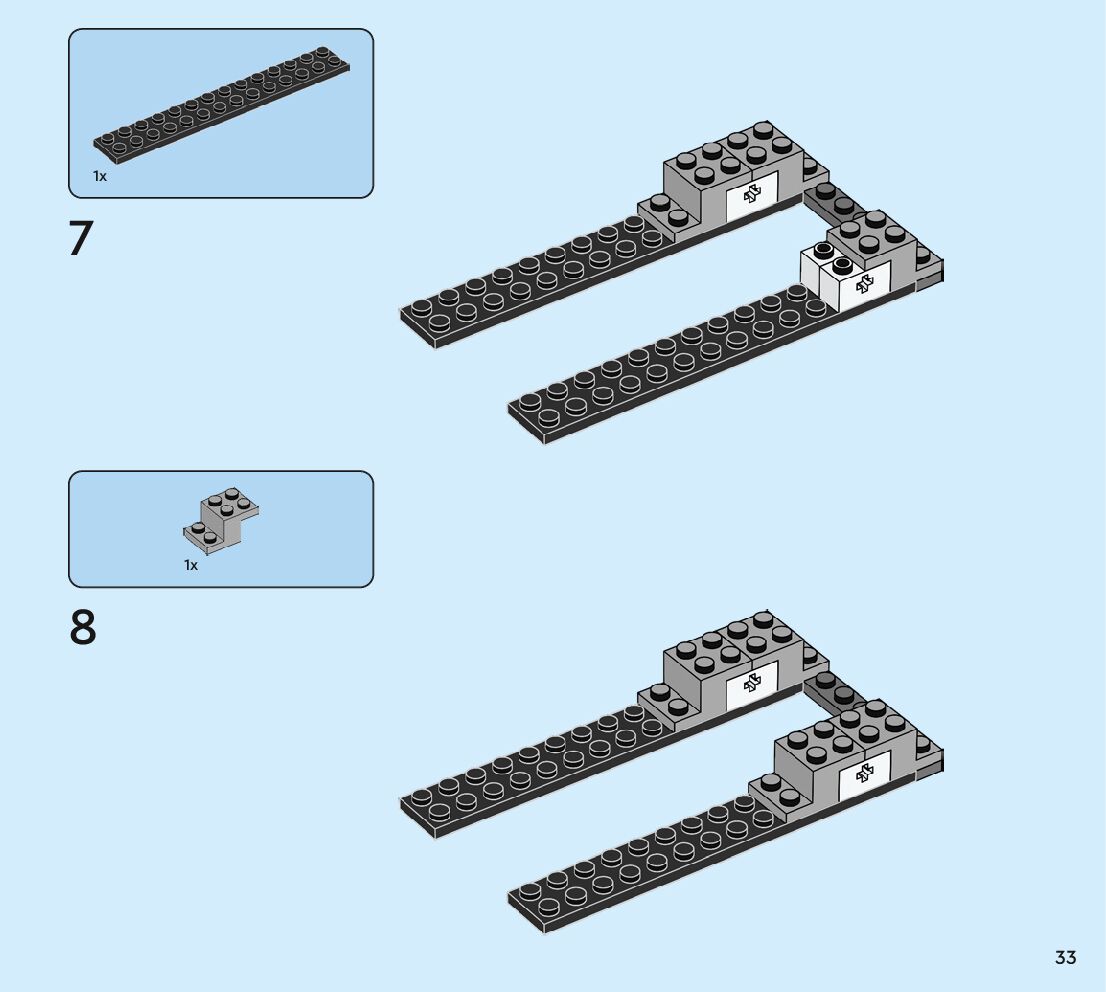 1x

7

1x

8

33