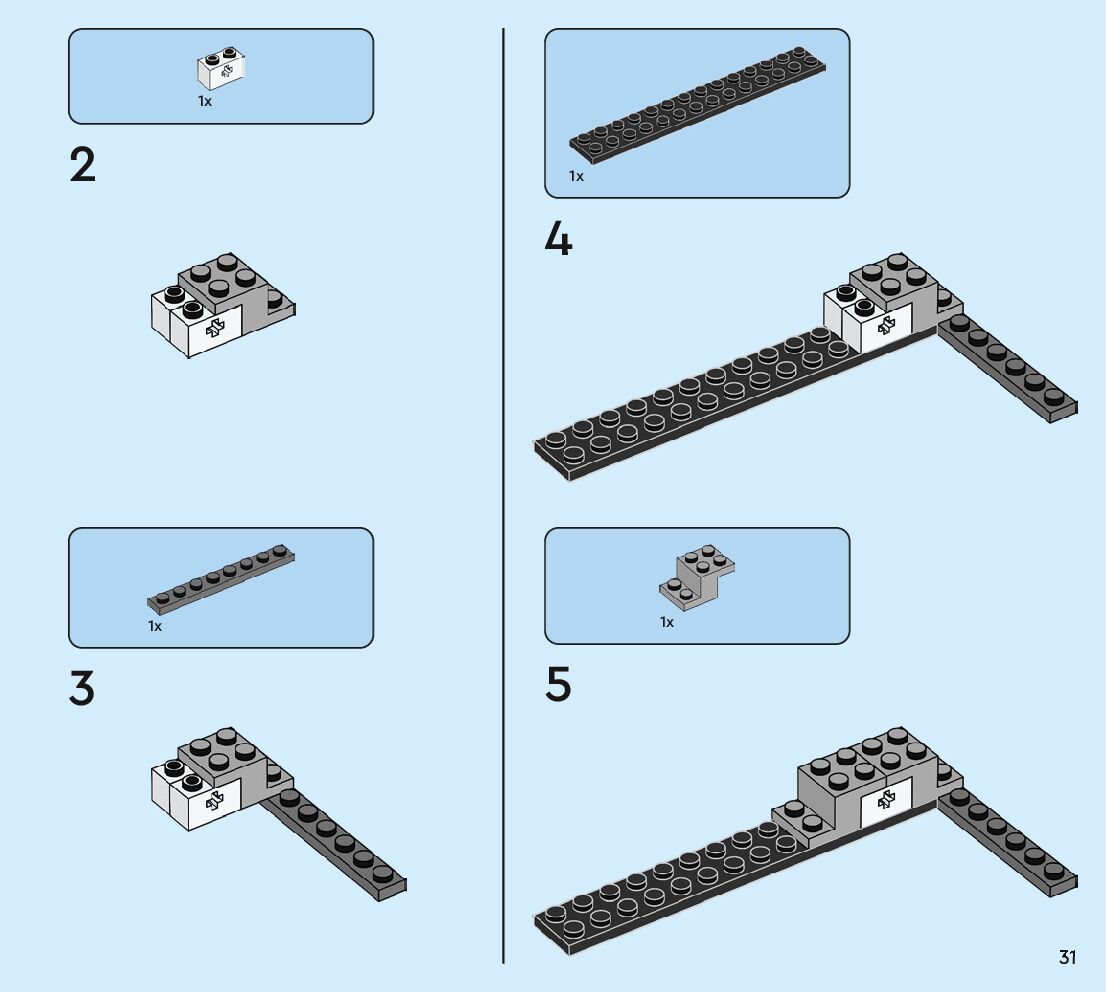 1x

2

1x

3

1x

4

1x

5

31