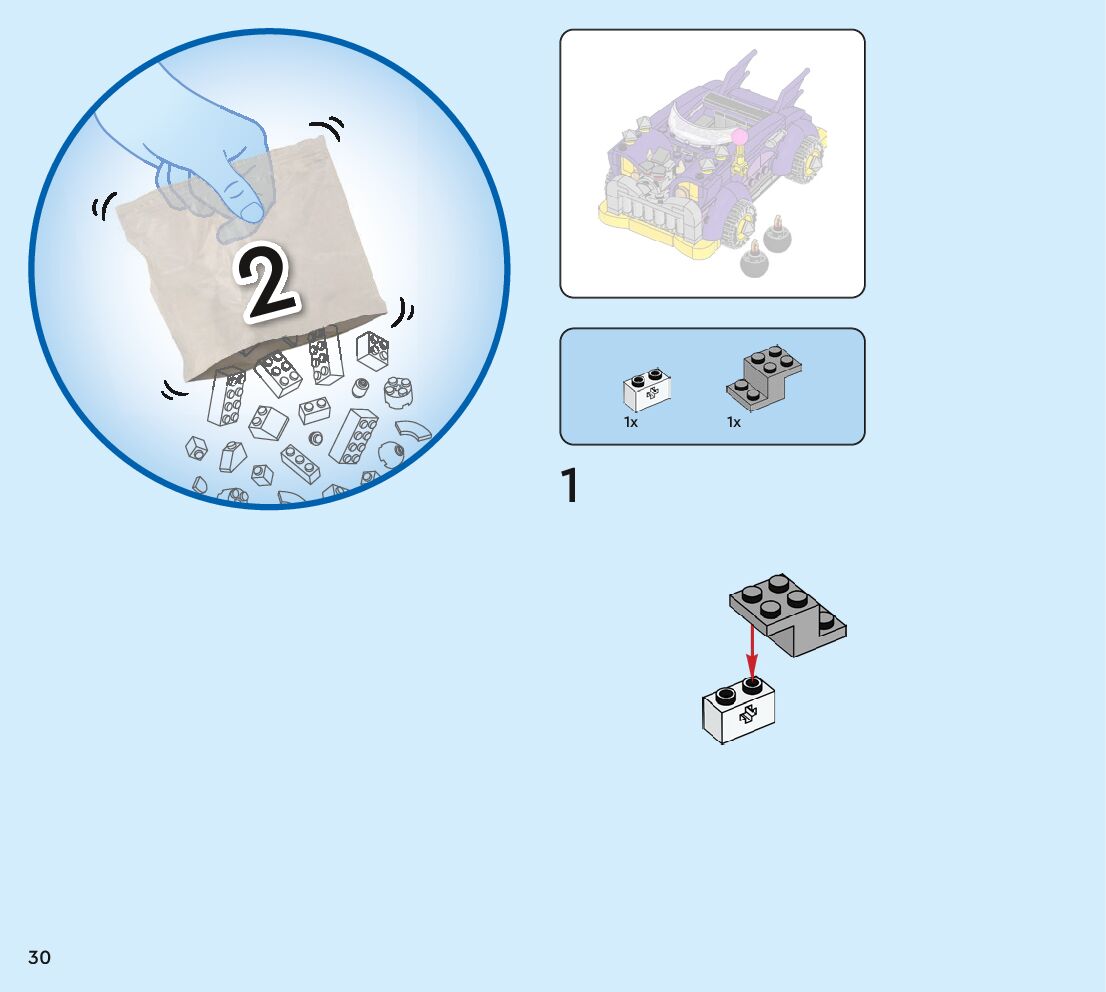 2

1x

1x

1

30