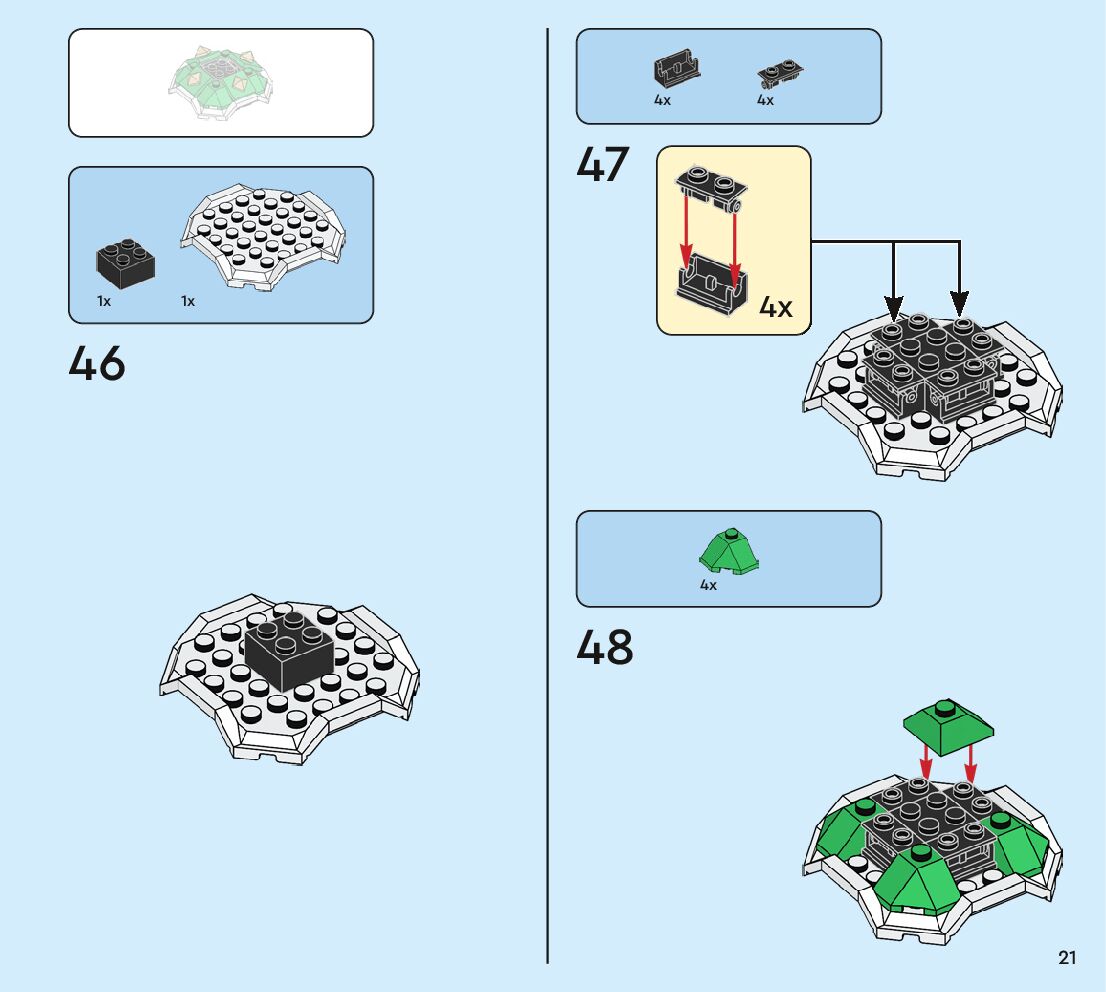 1x 1x

46

4x 4x

47

4x

4x

48

21