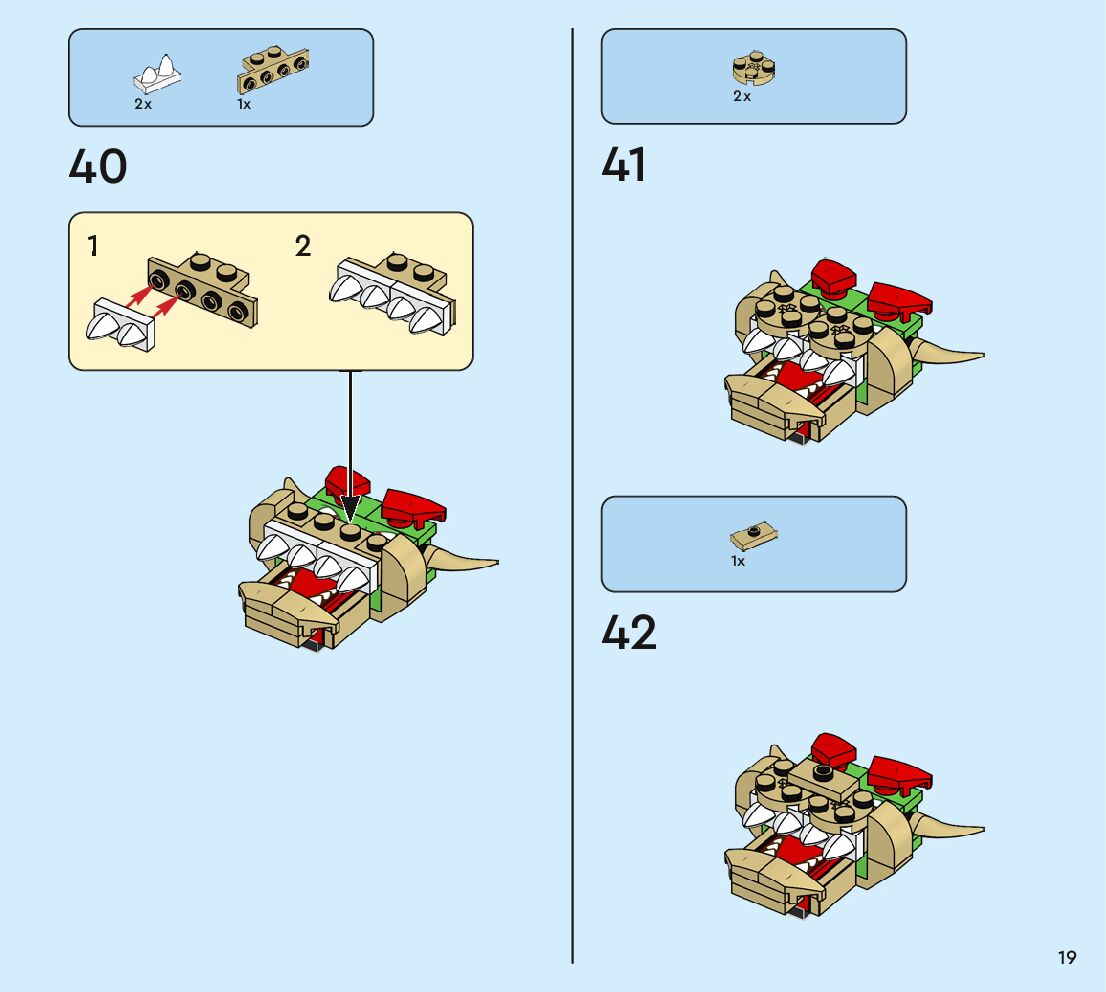 2x 1x

40

1 2

2x

41

1x

42

19