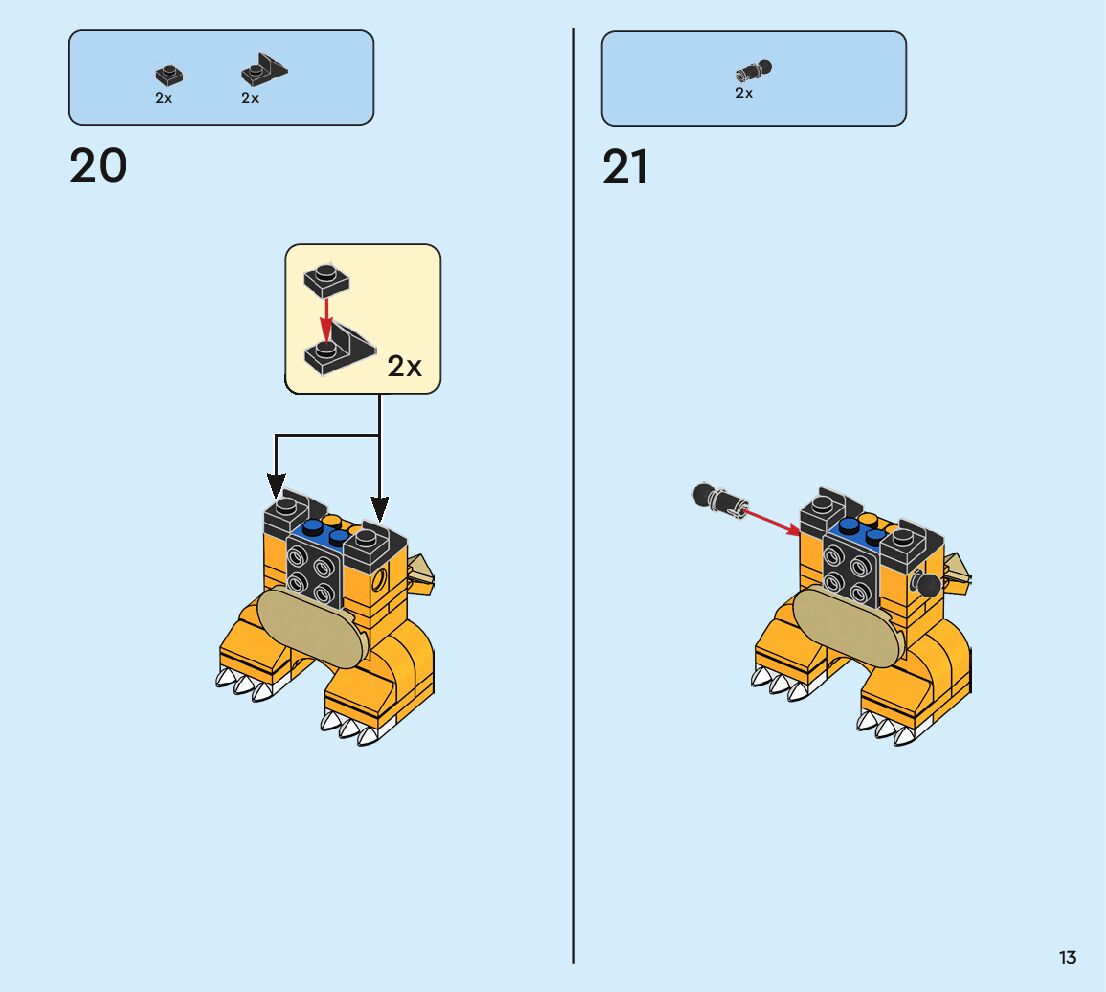 2x 2x

20

2x

2x

21

13