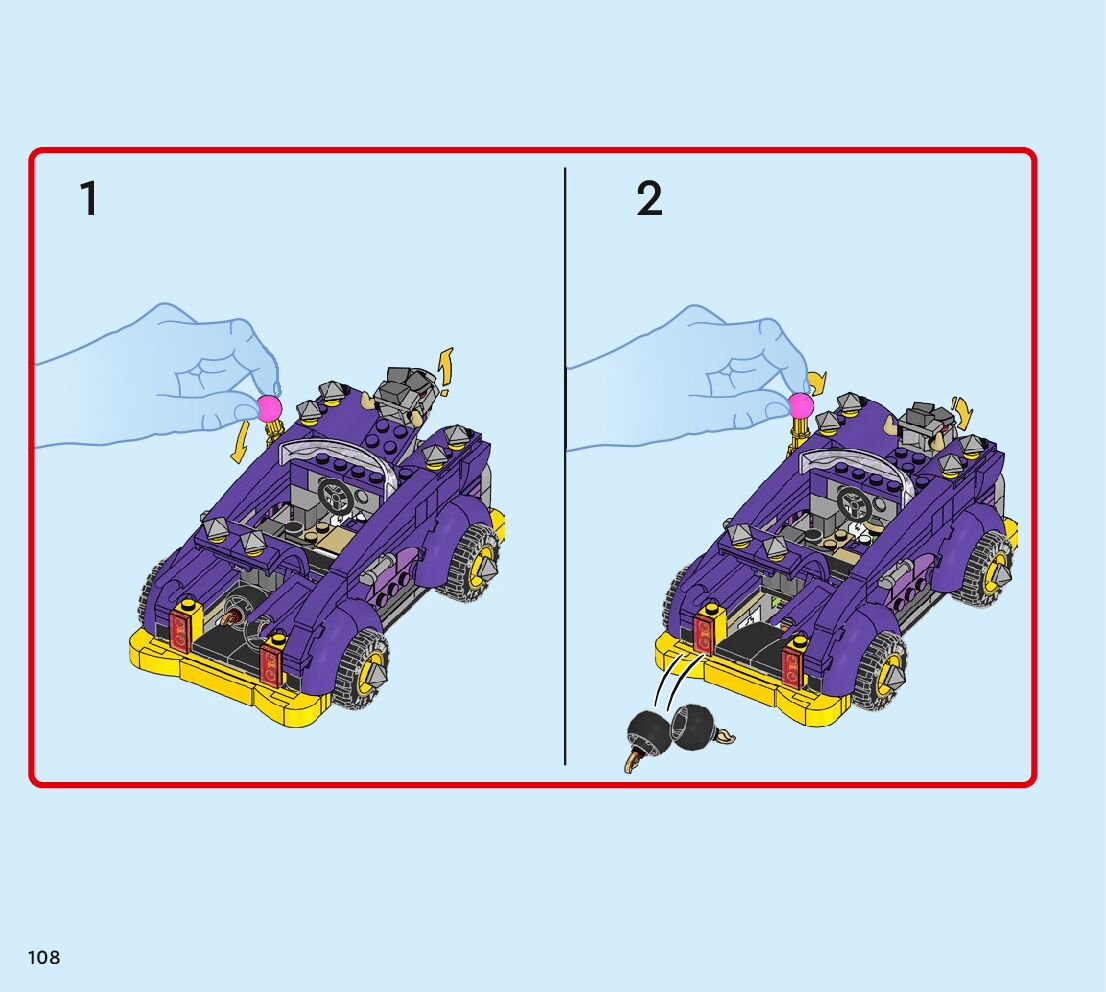 1

2

108