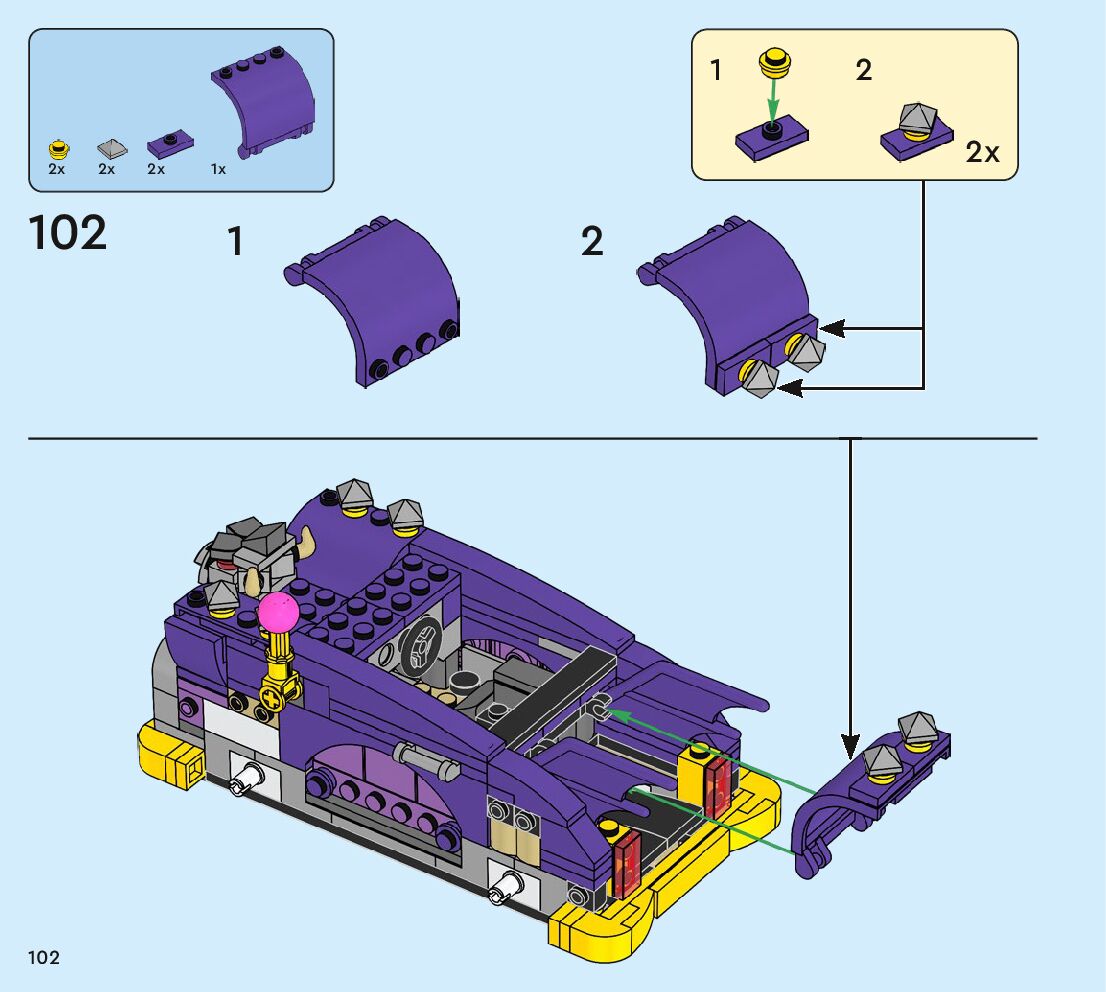 2x 2x 2x 1x

1 2 2x

102

1

2

102