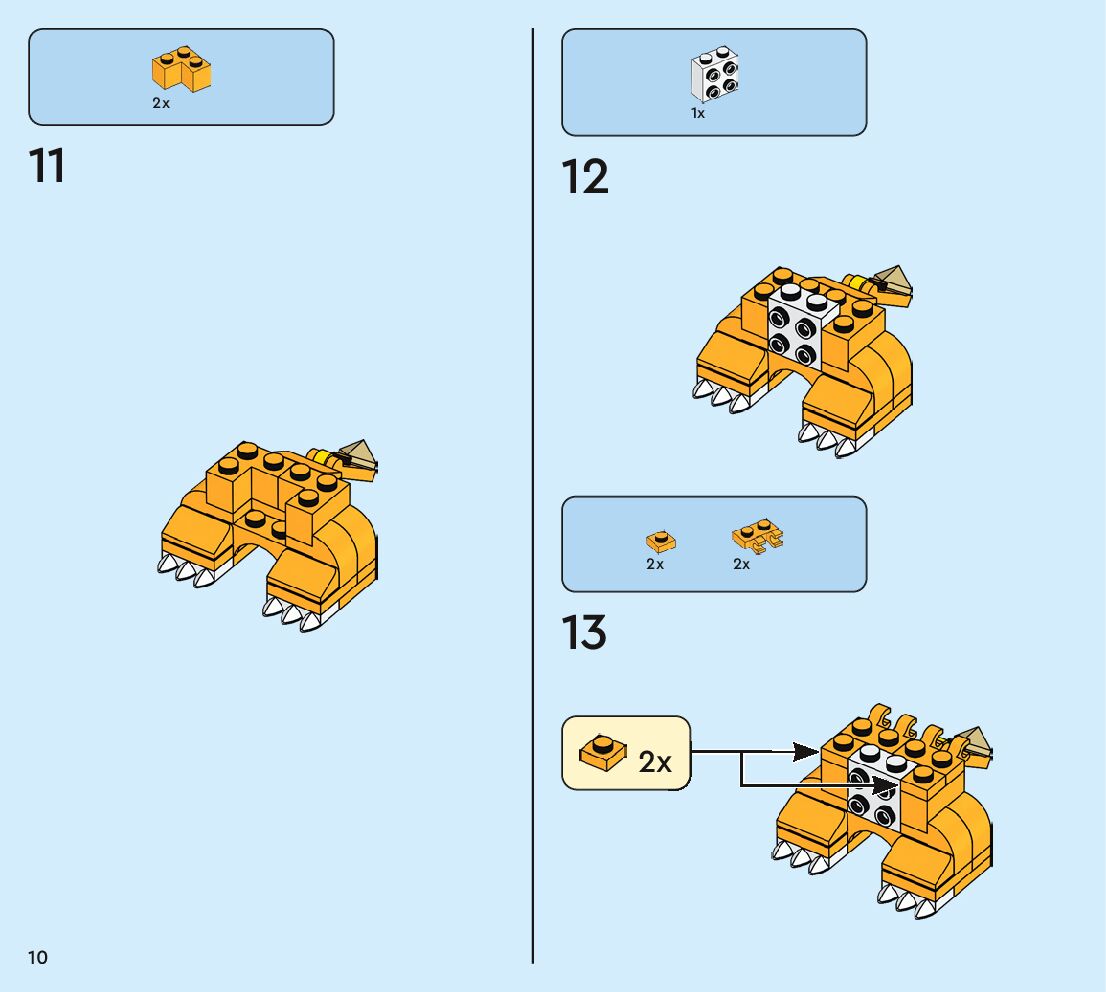 2x

11

1x

12

2x

2x

13

2x

10