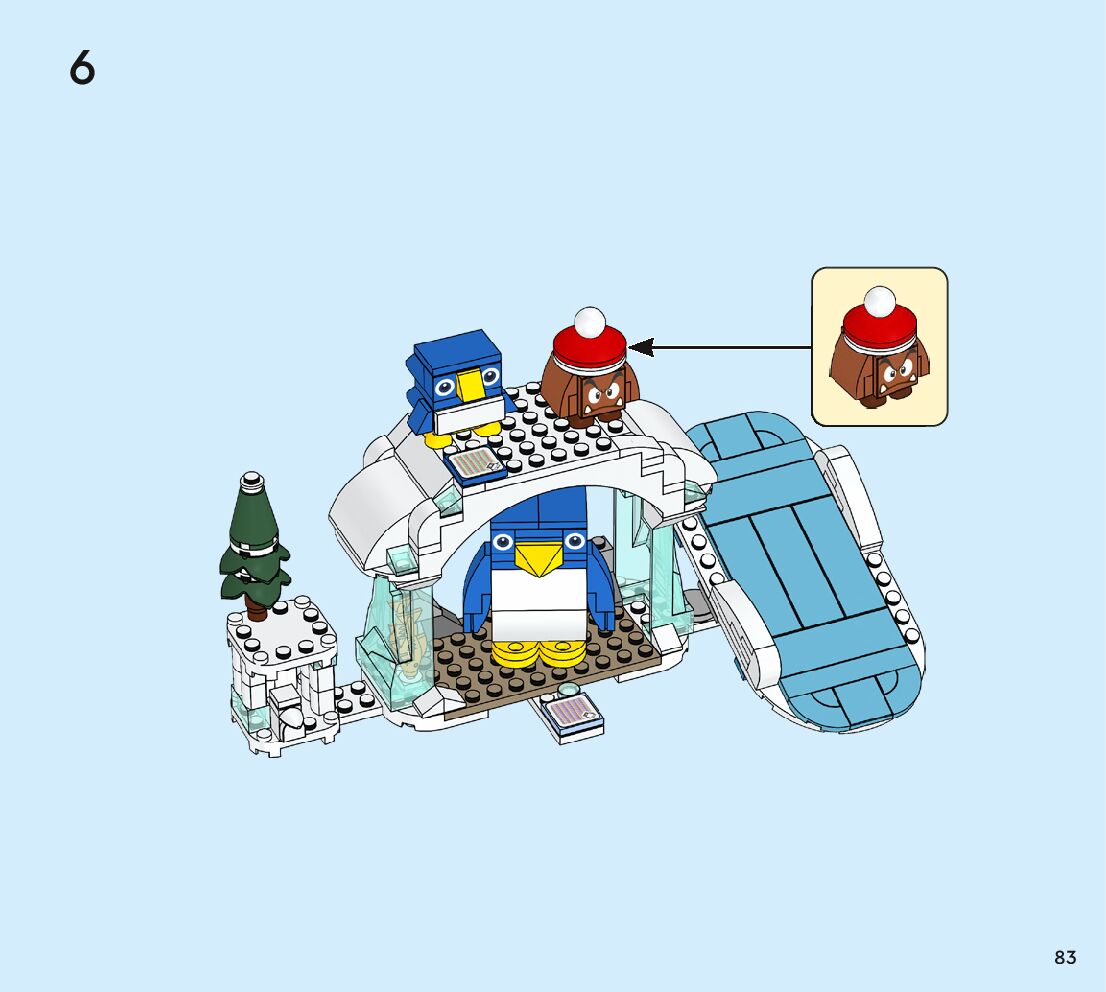 6

83