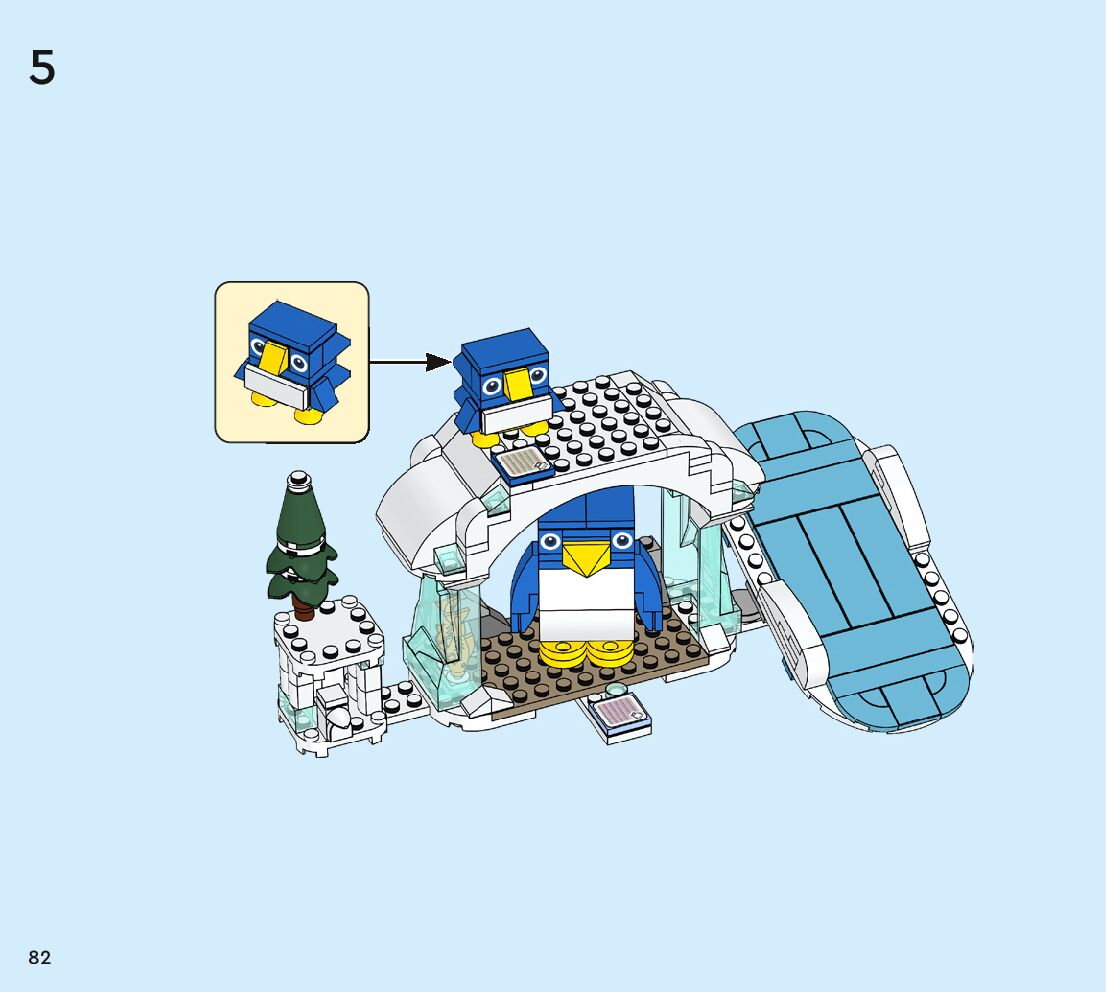 5

82