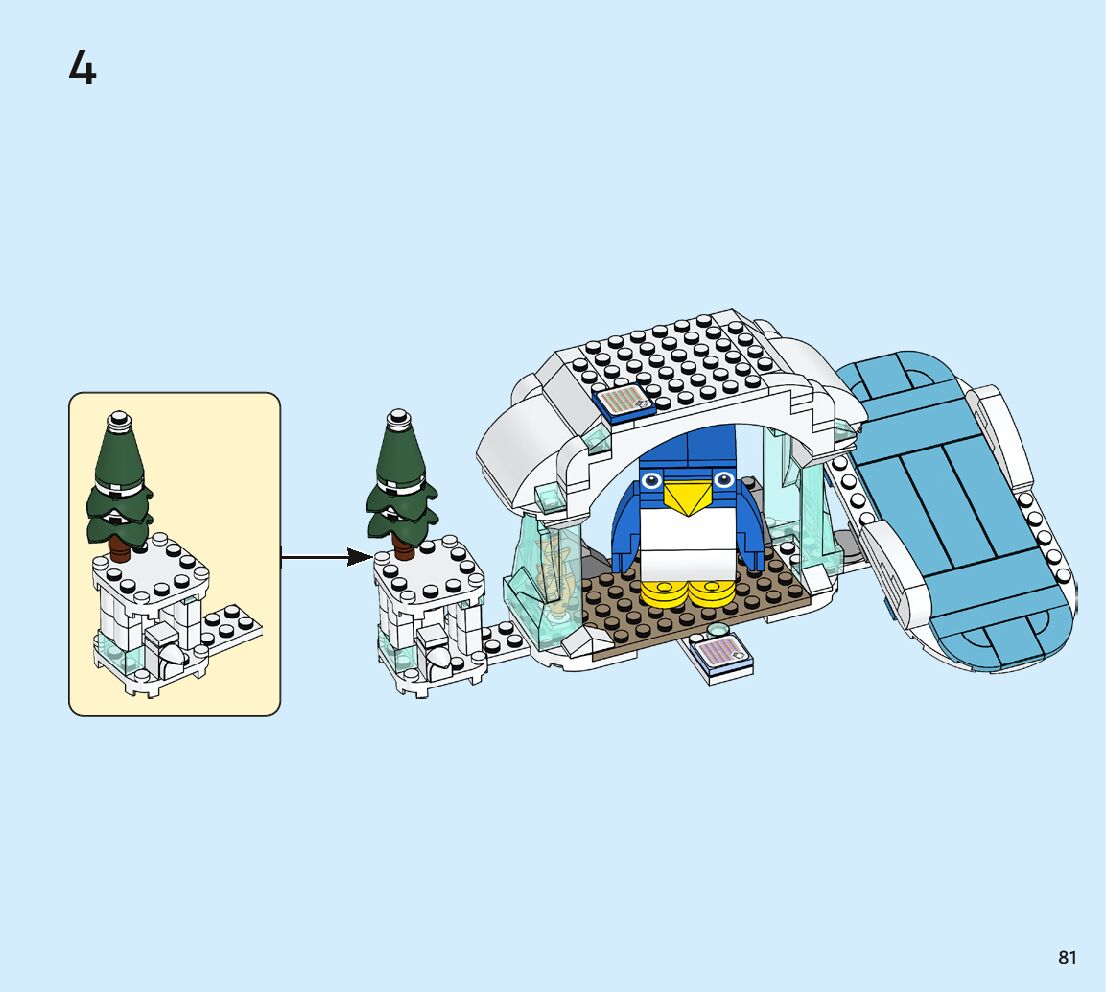 4

81