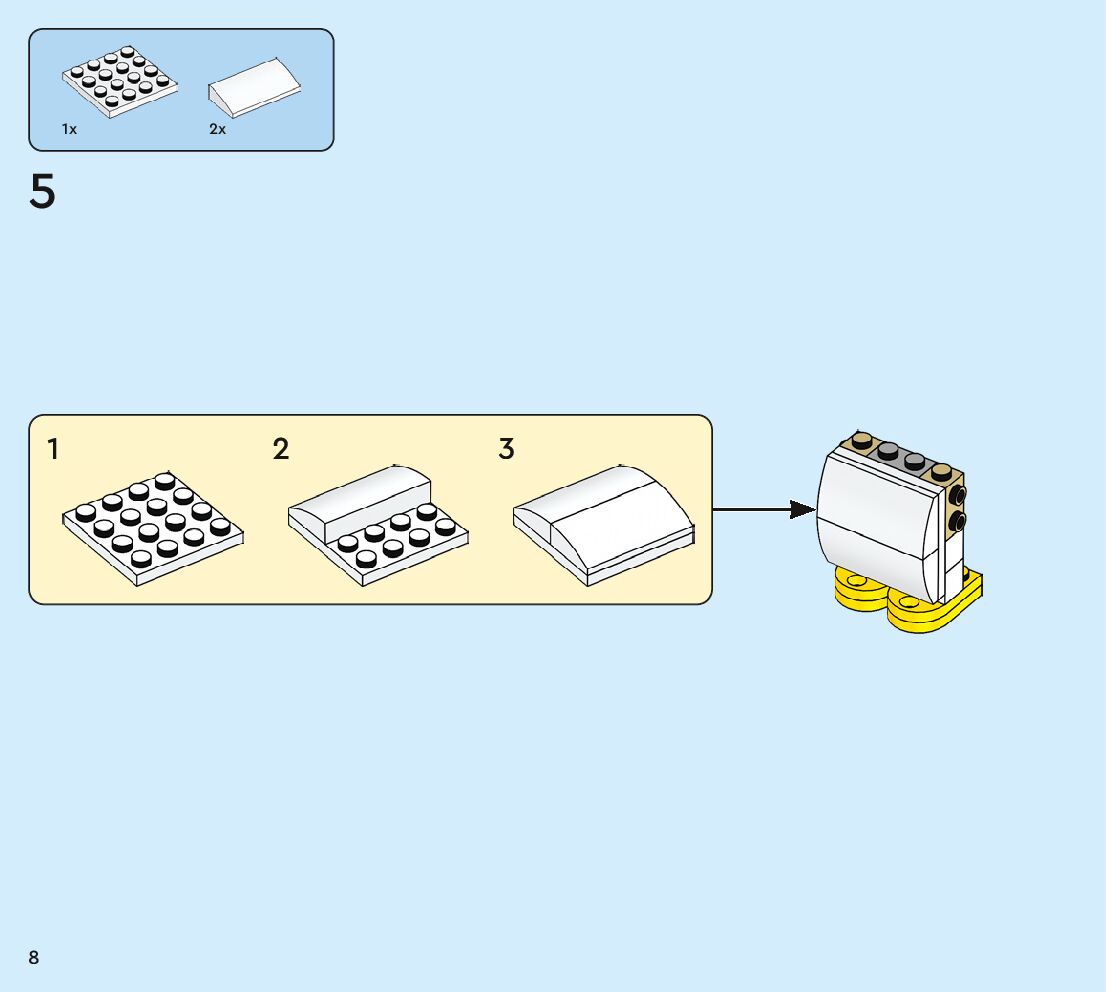 1x
2x

5

1
2
3

8