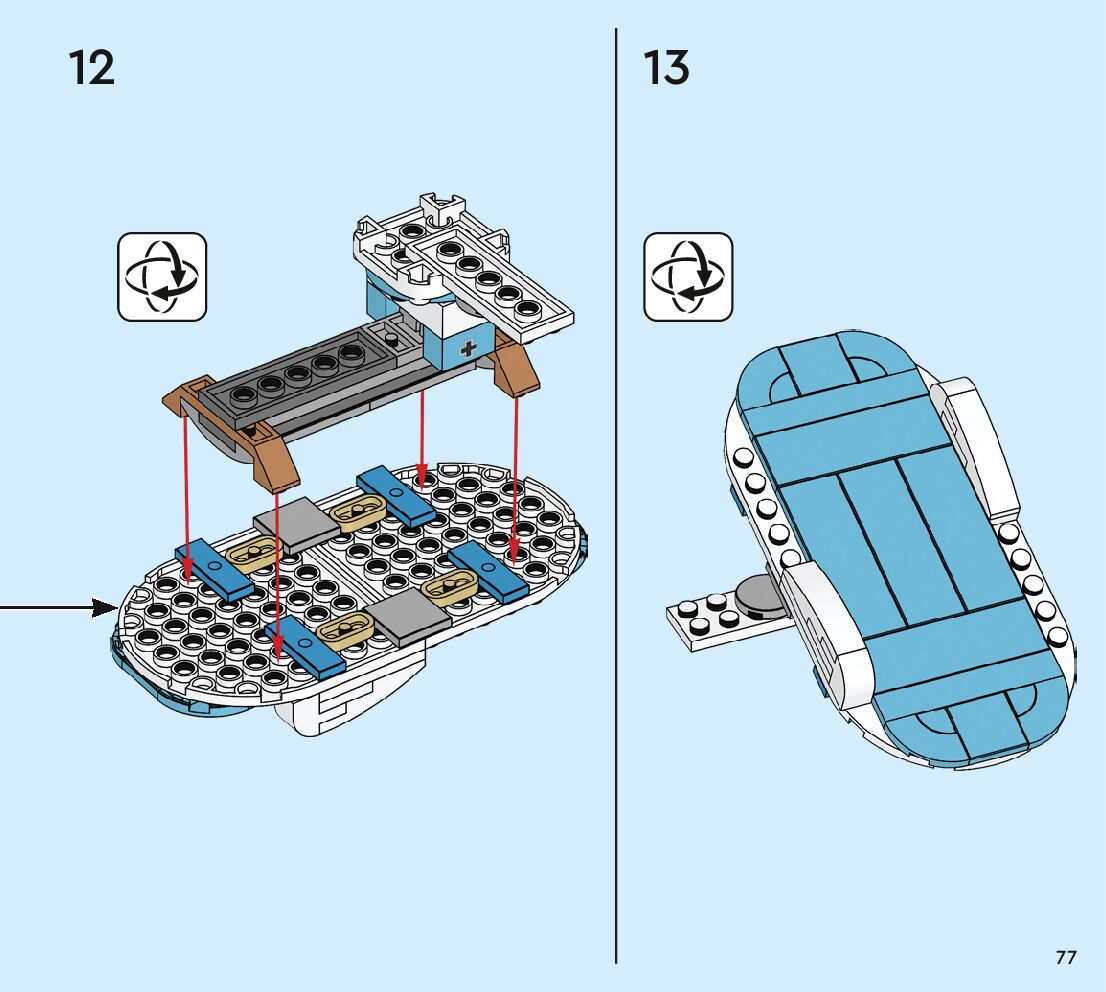 12

13

77