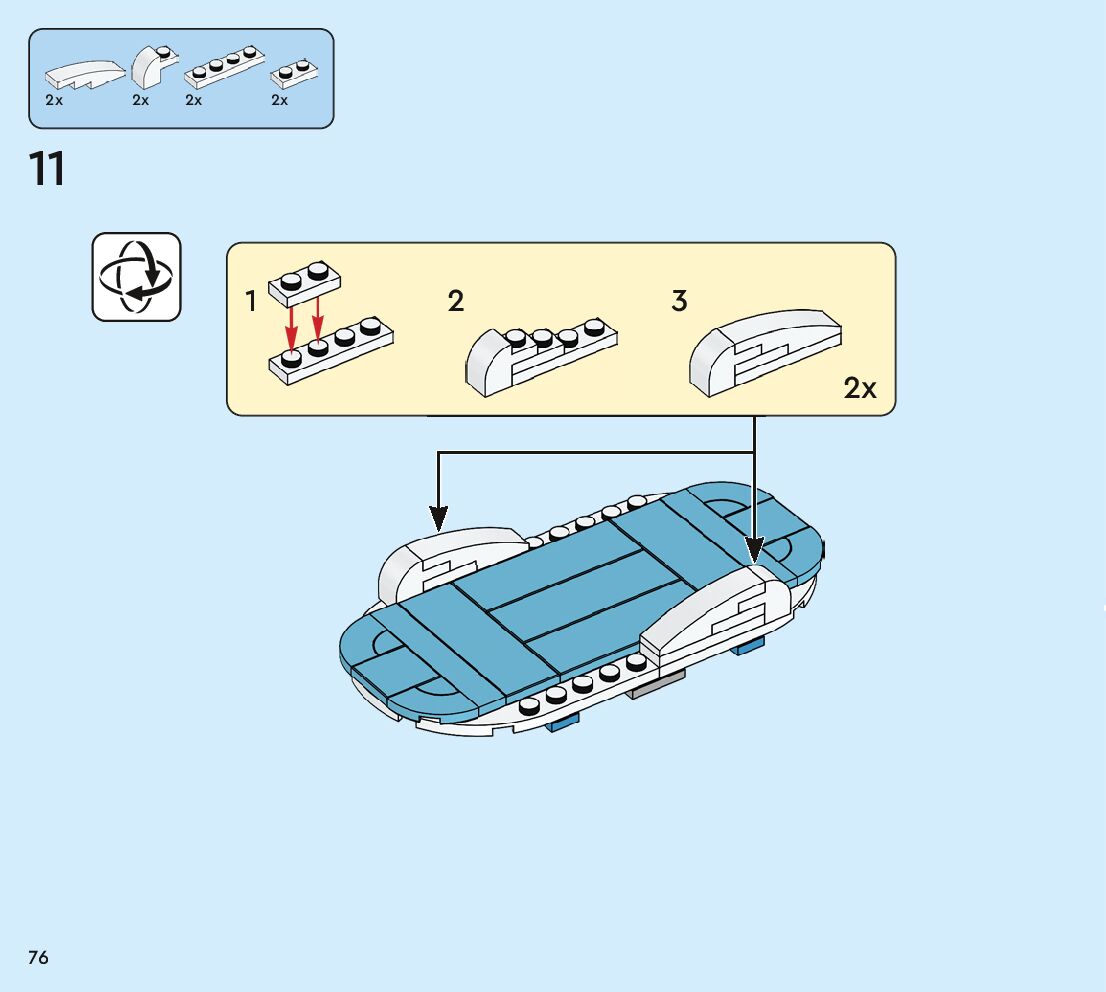 2x 2x 2x 2x

11

1

2

3

2x

76