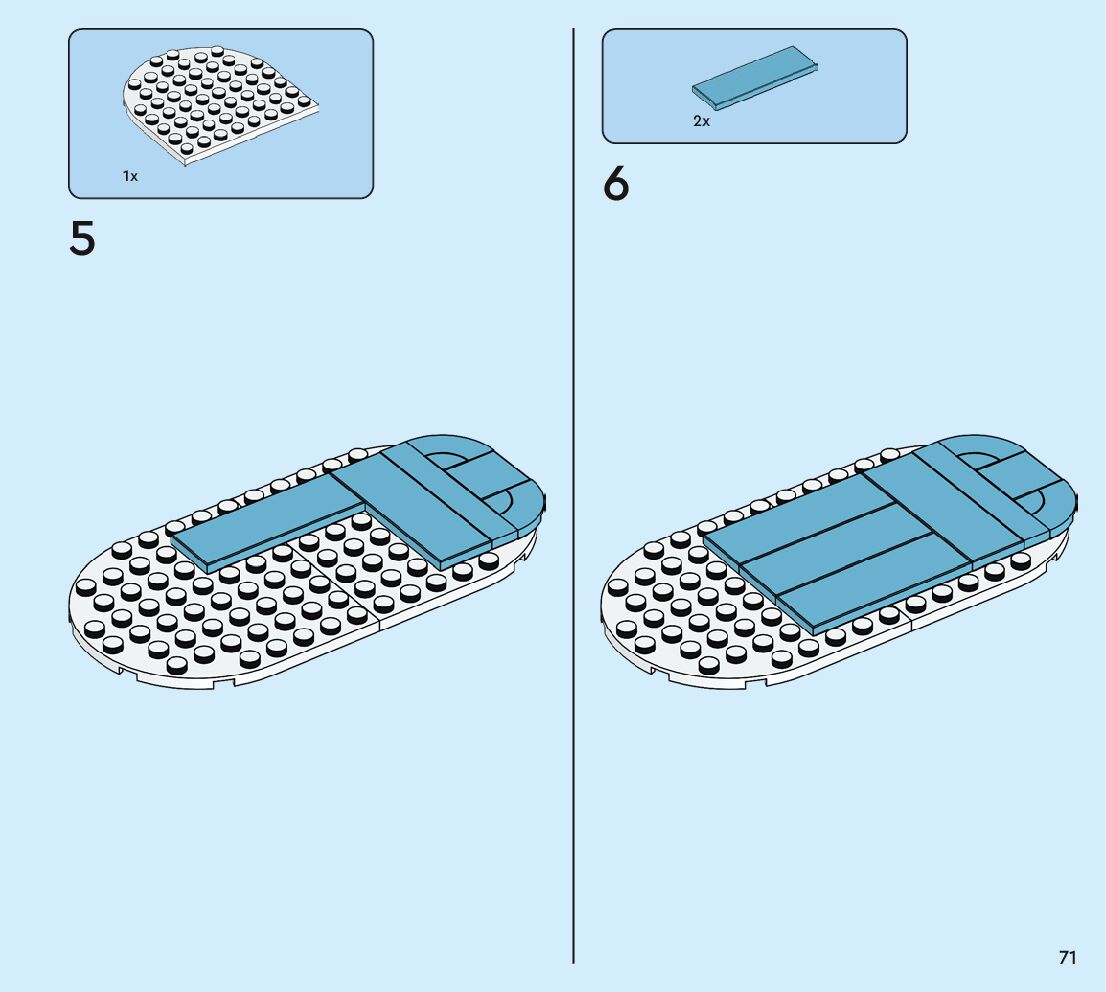 1x

5

2x

6

71